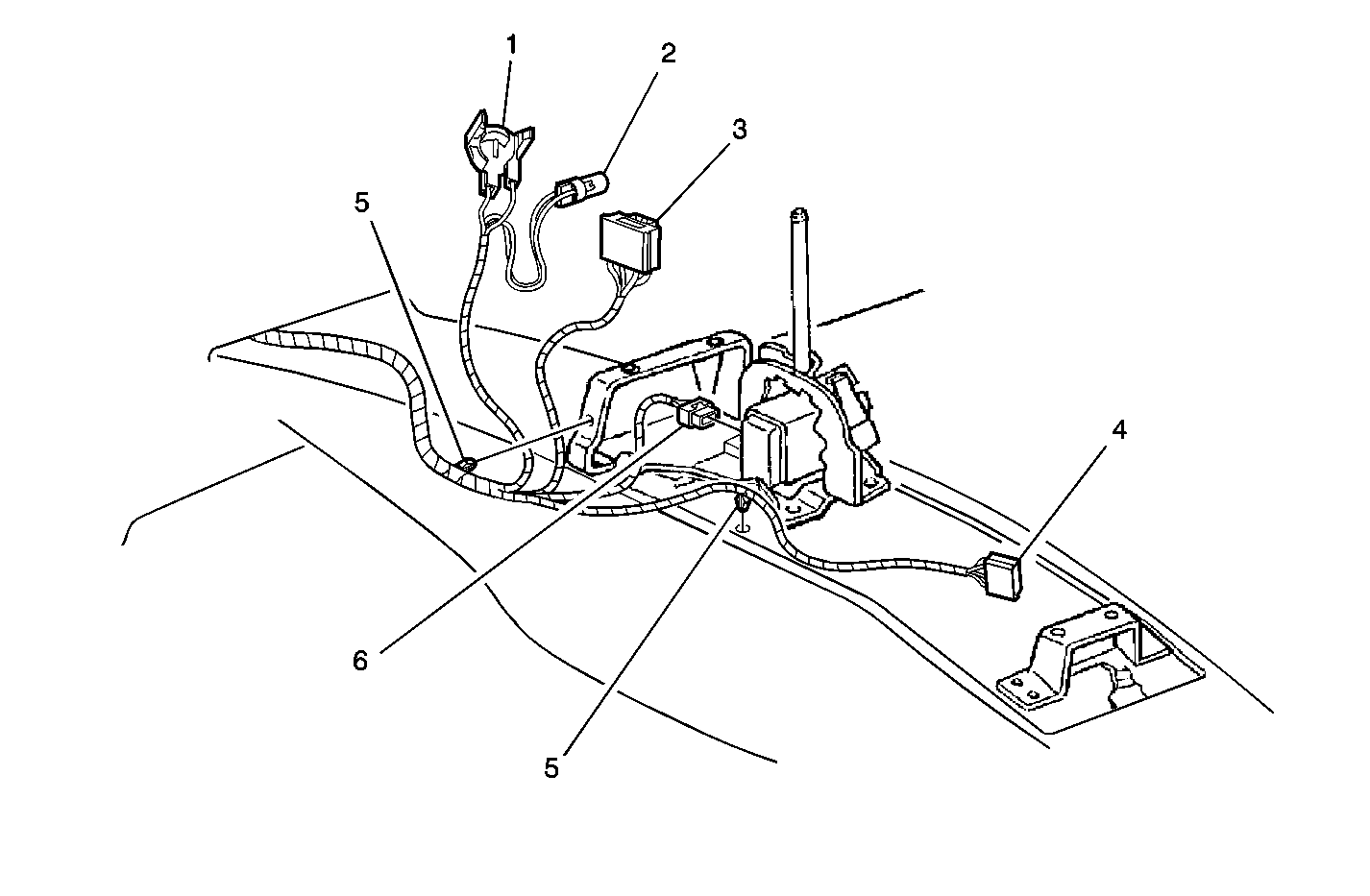 1
2
3
5
4
6
5