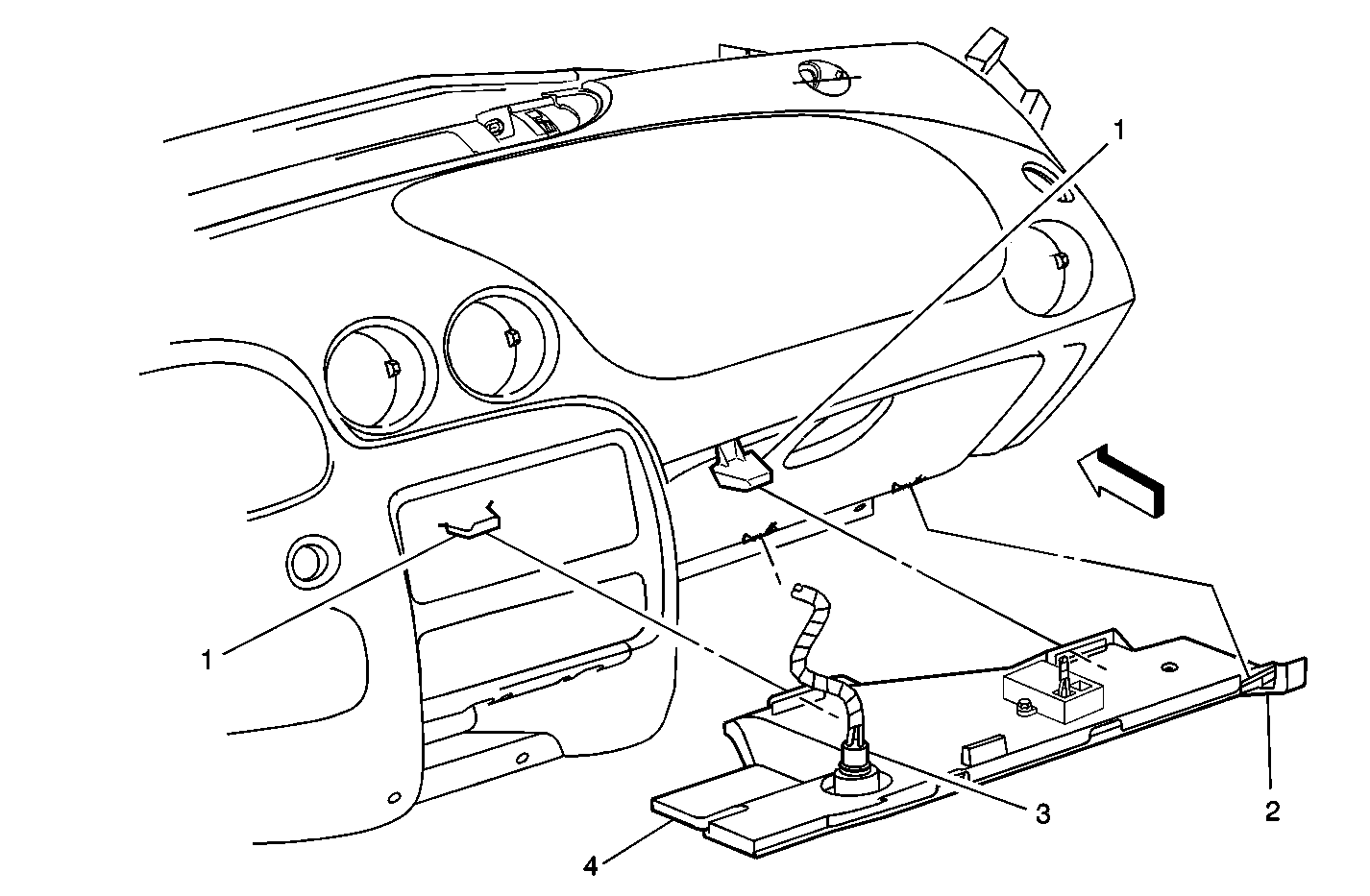 1
1
3
2
4