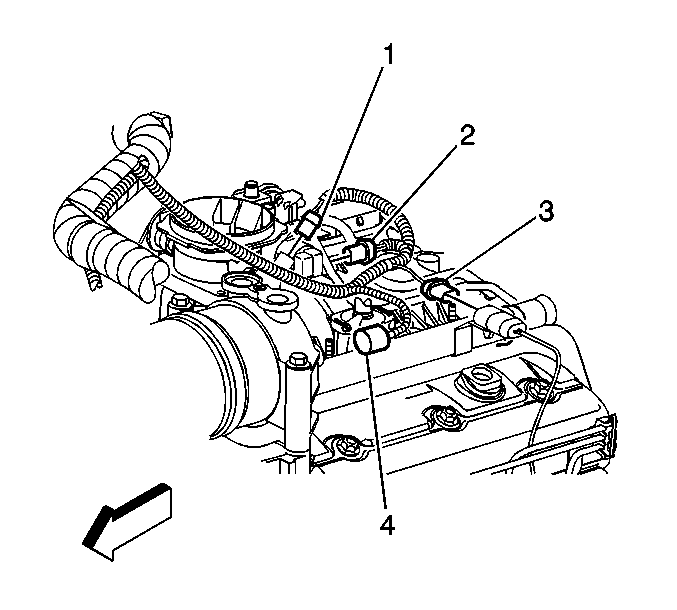 1
2
3
4