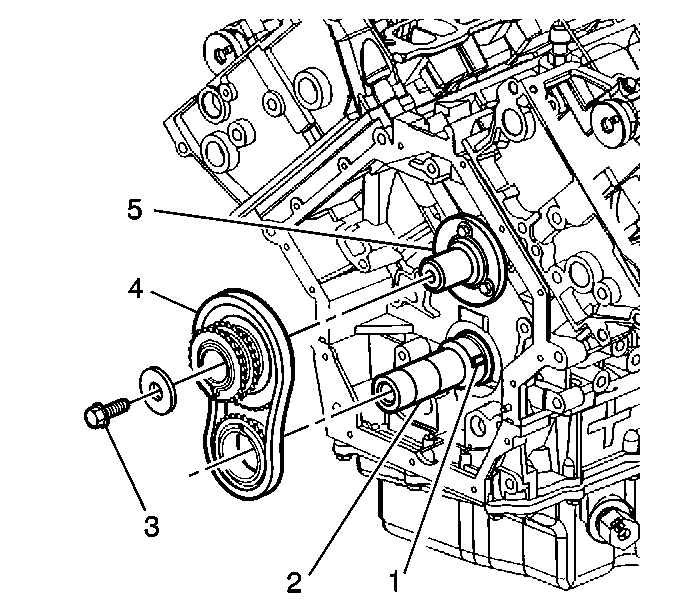 5
4
3
2
1