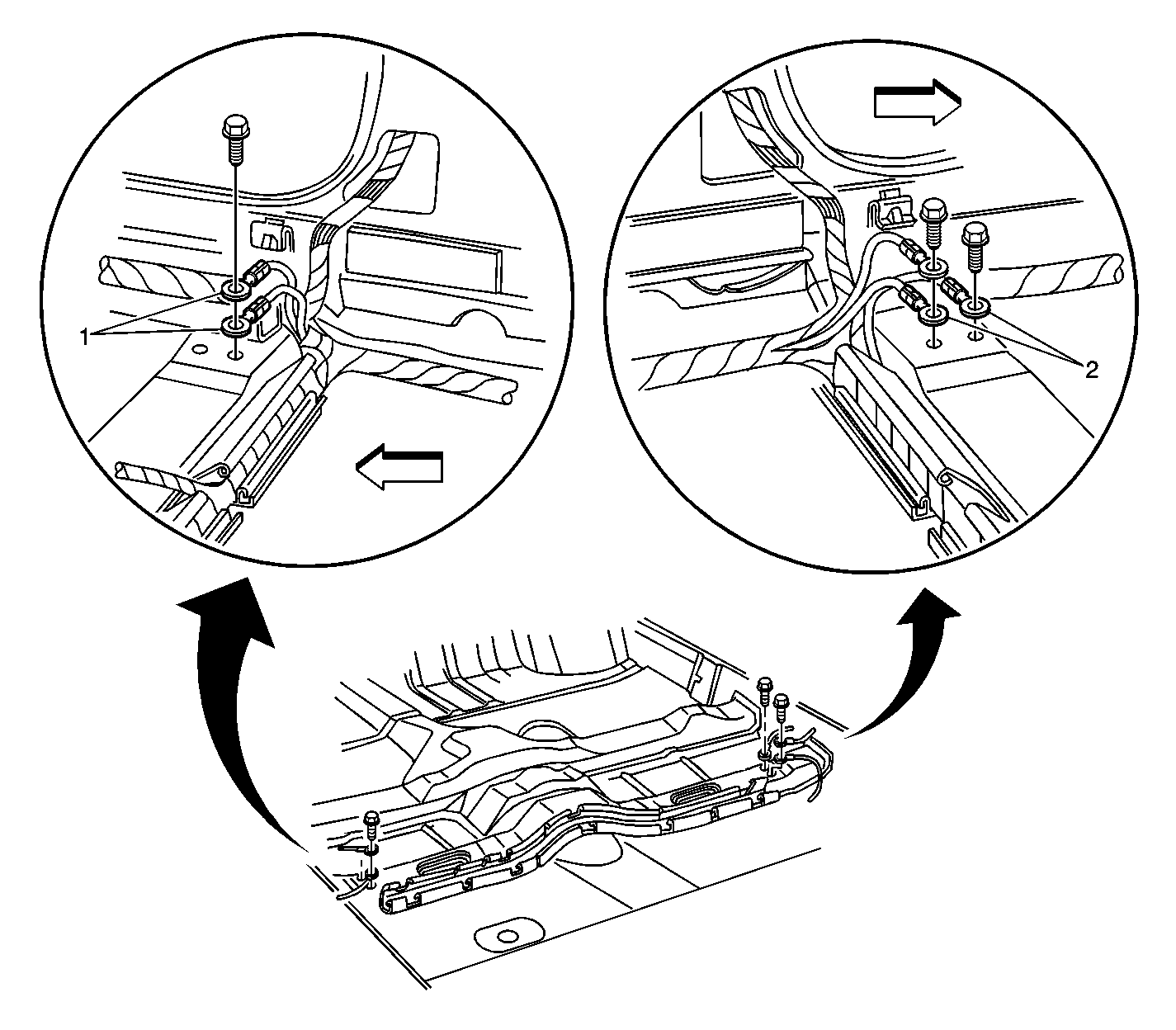 1

2