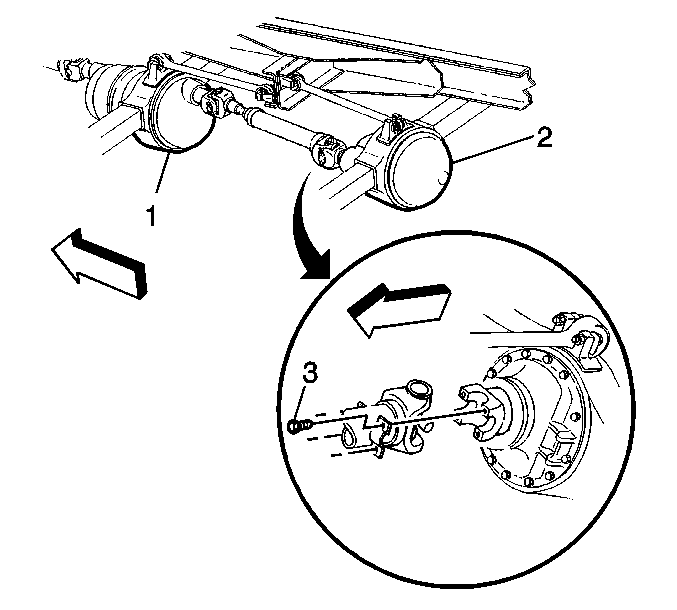 2
1
3