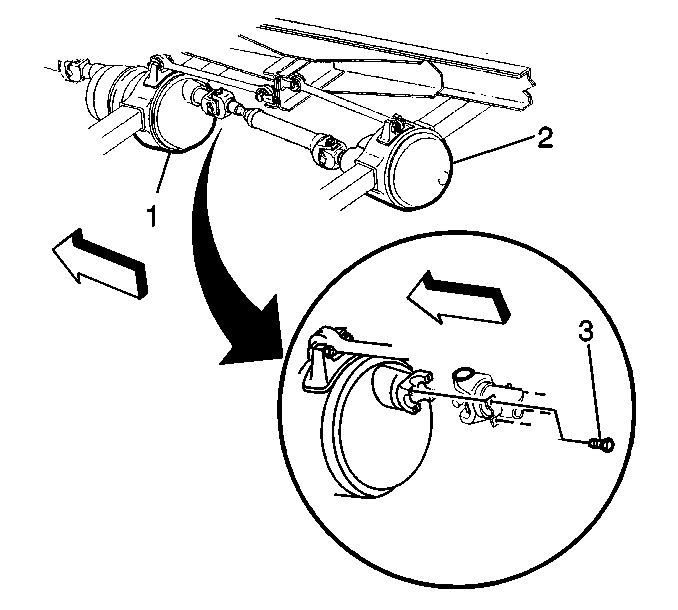 2
1
3