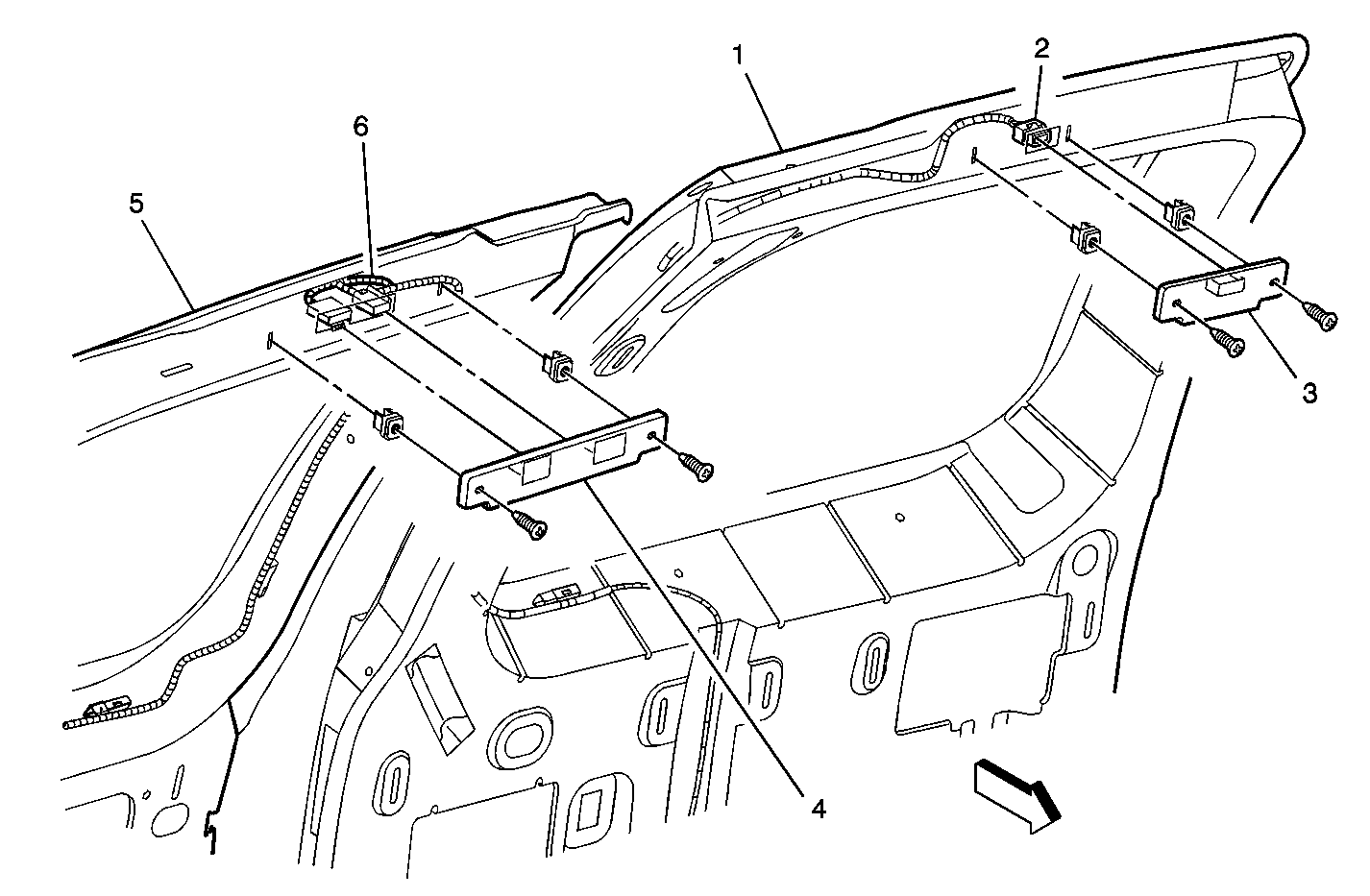 1
2
6
5
3
4