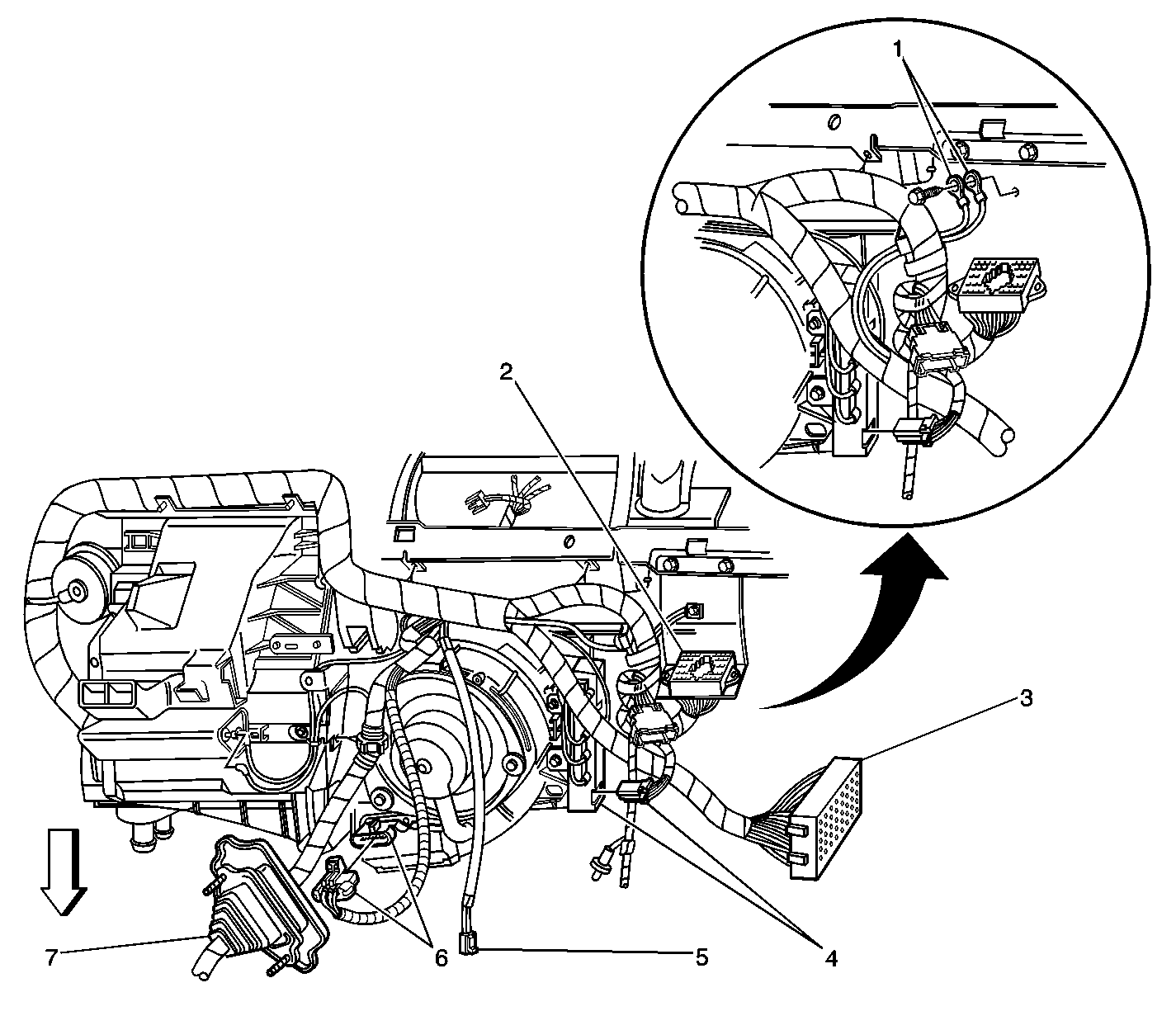 1
2
3
7
6
5
4