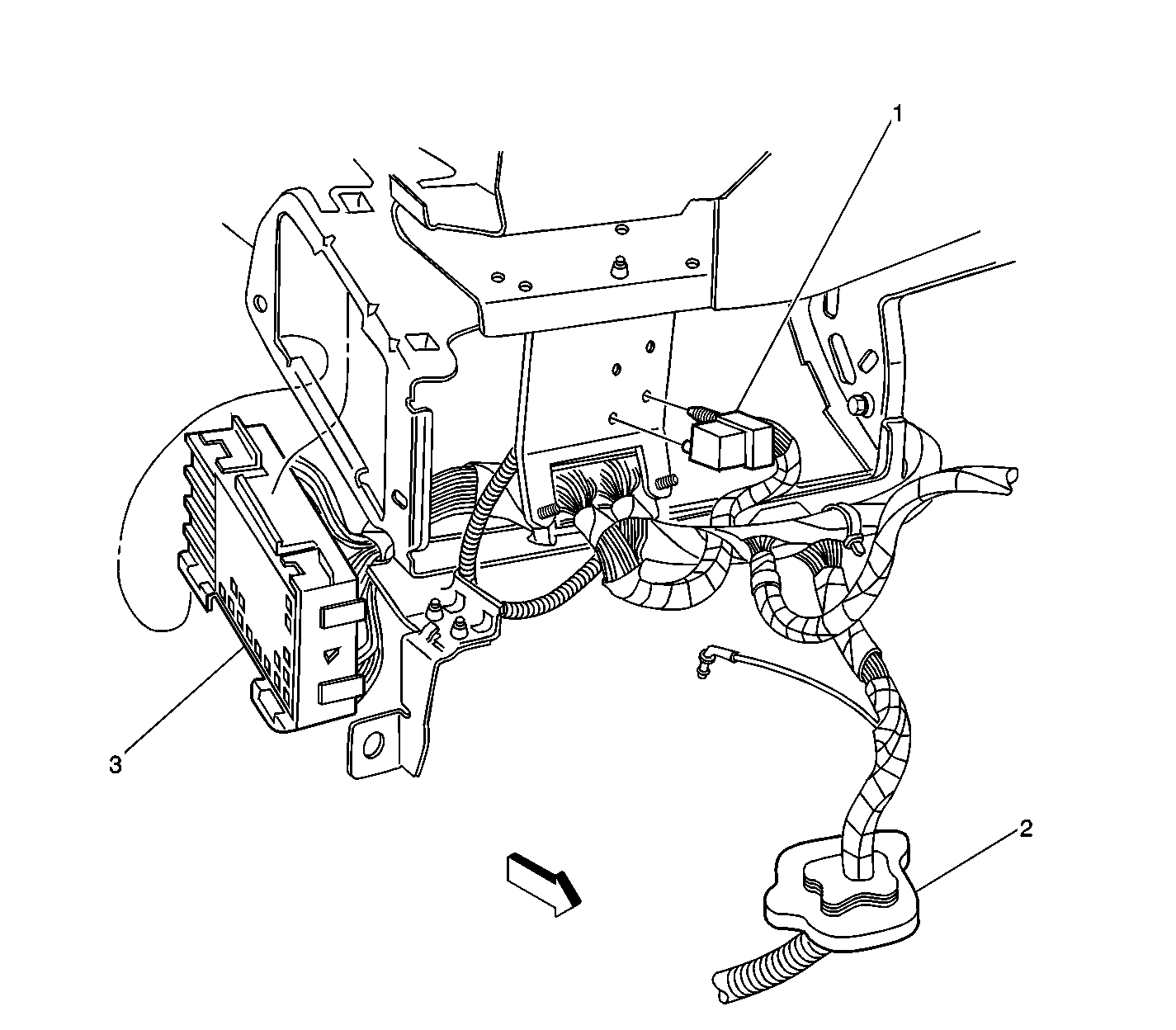 1
3
2