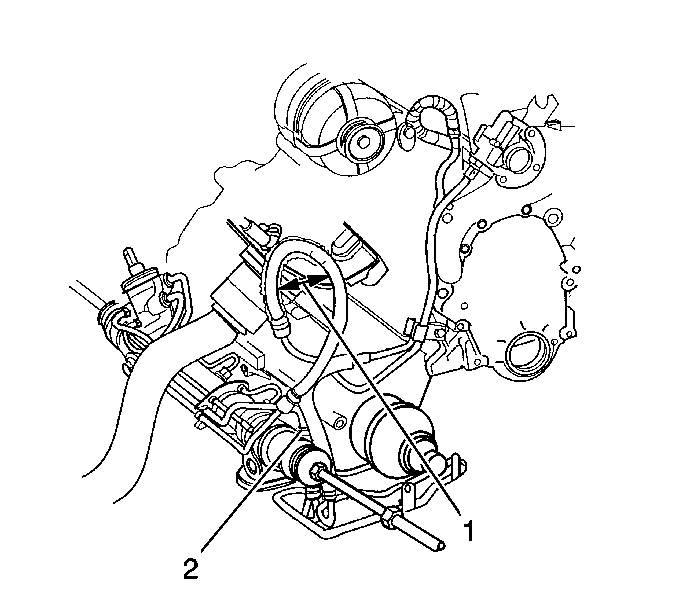 1
2