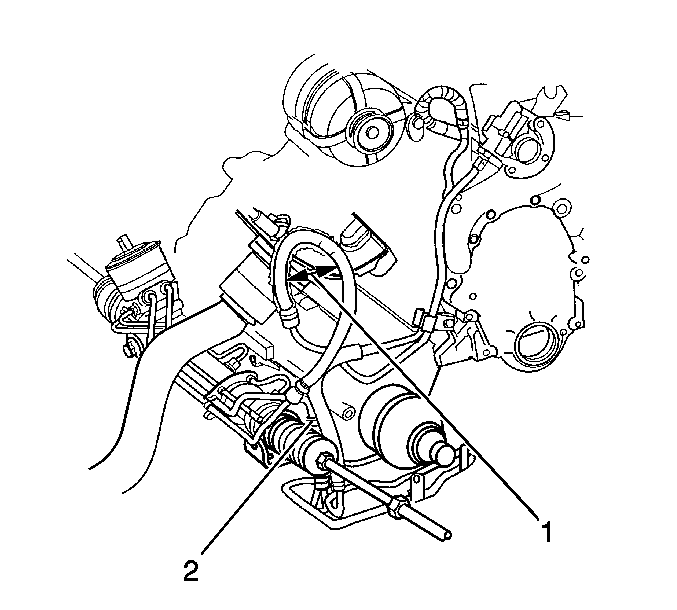 1
2