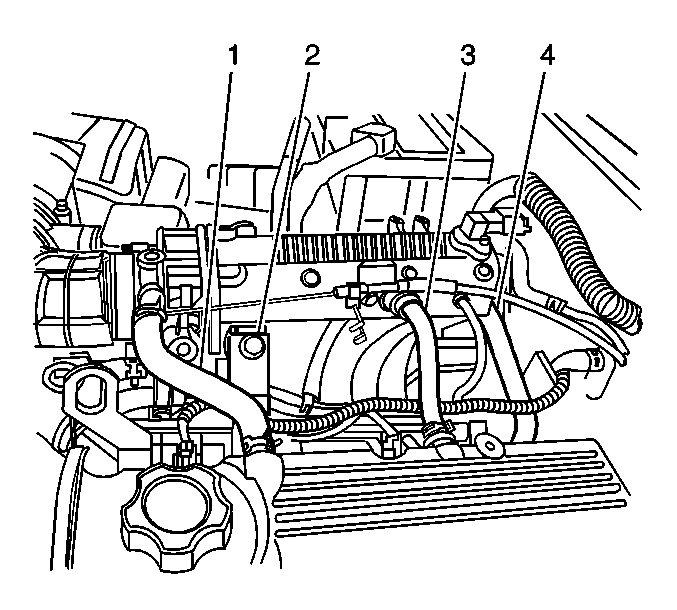 1
2
3
4