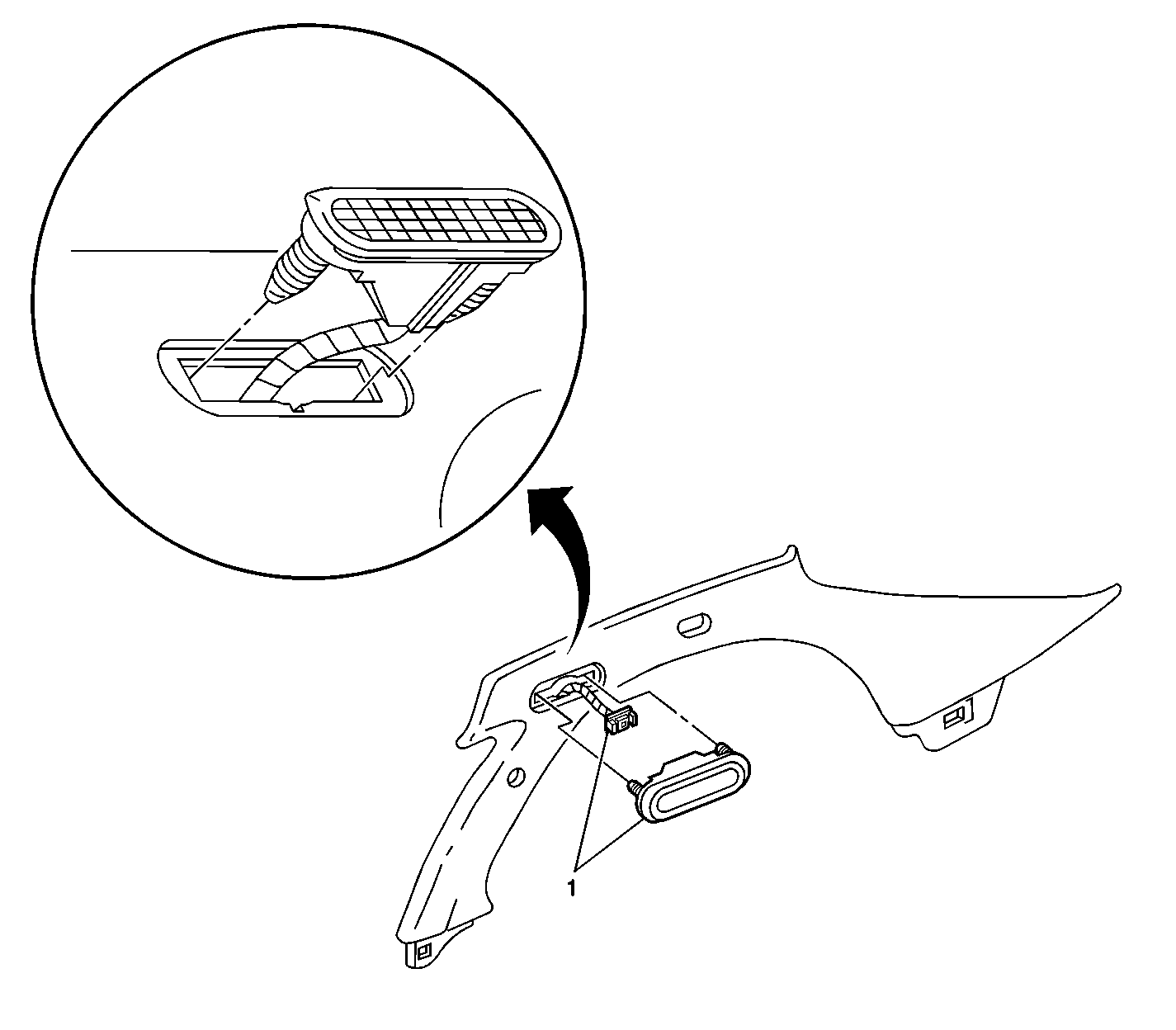 1