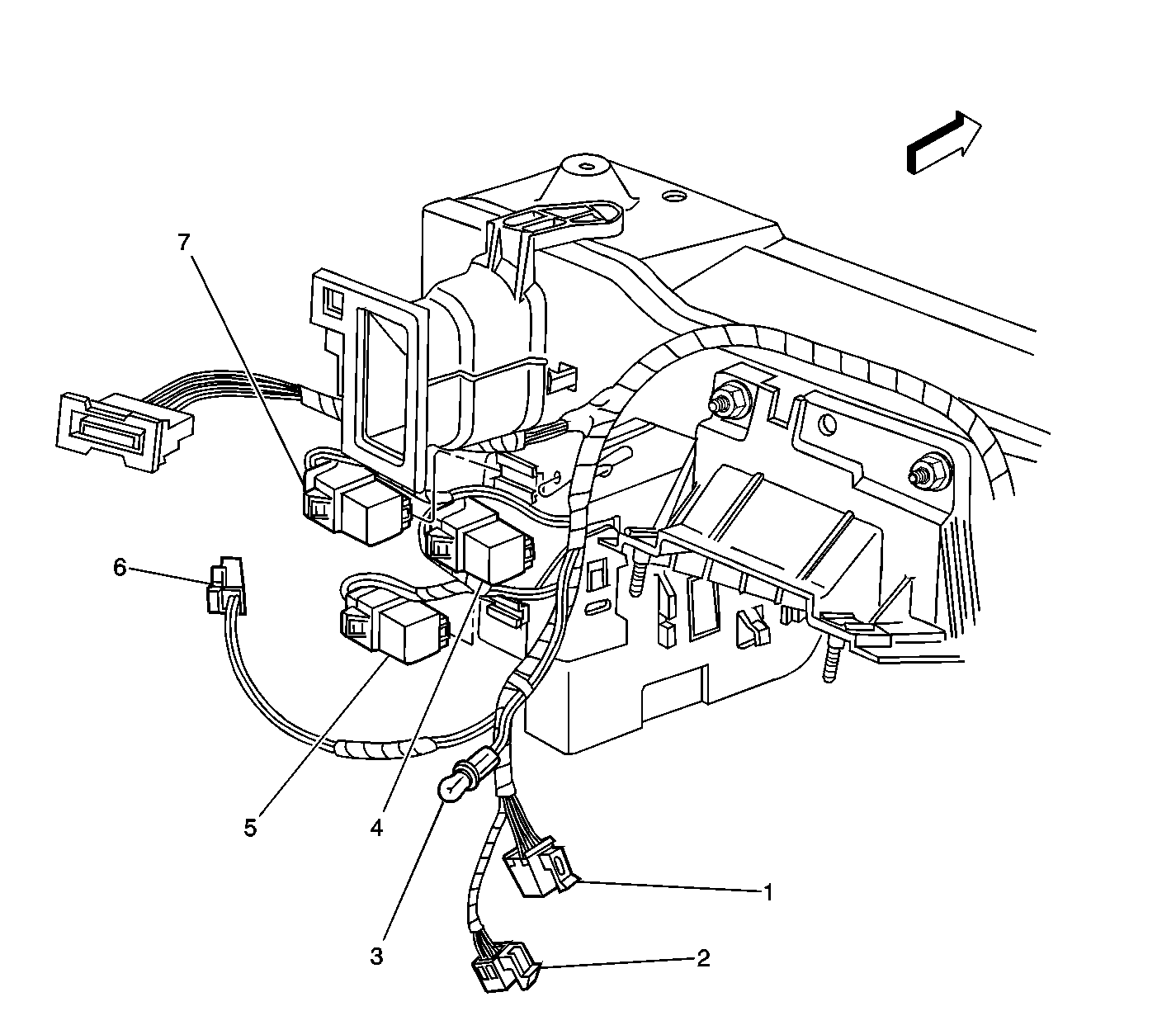 7
6
5
4
3
1
2