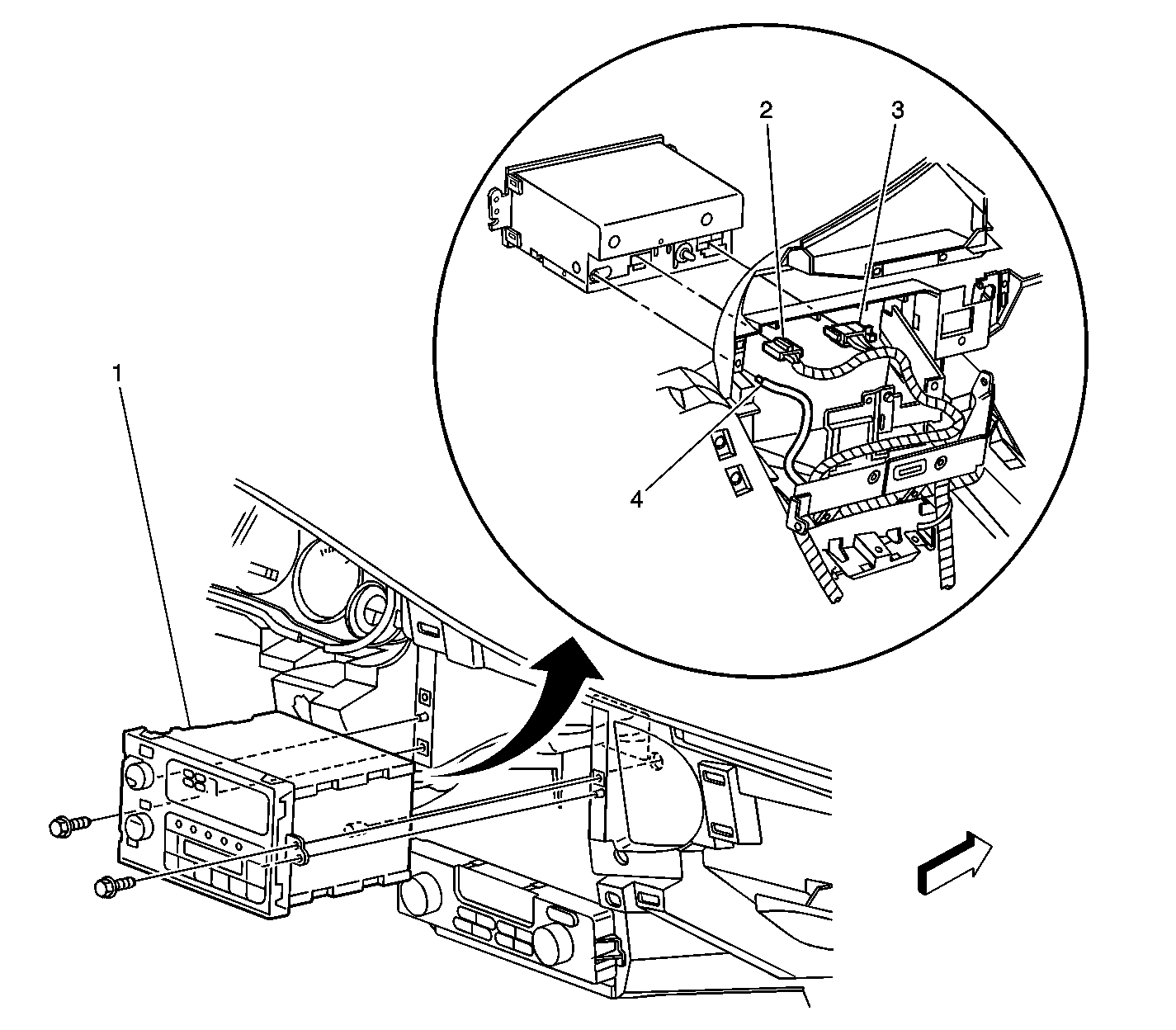 2
3
1
4