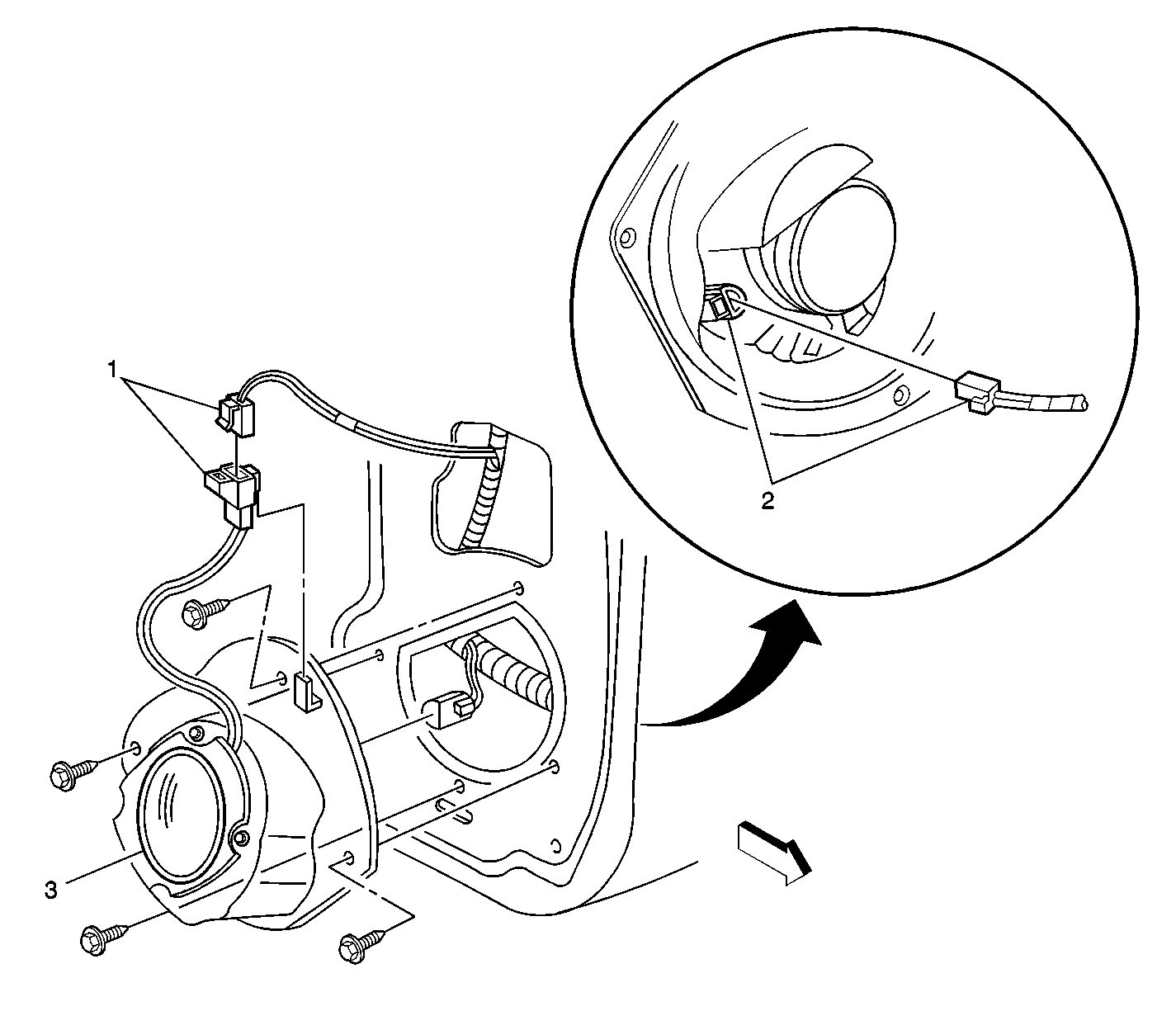 1
2
3