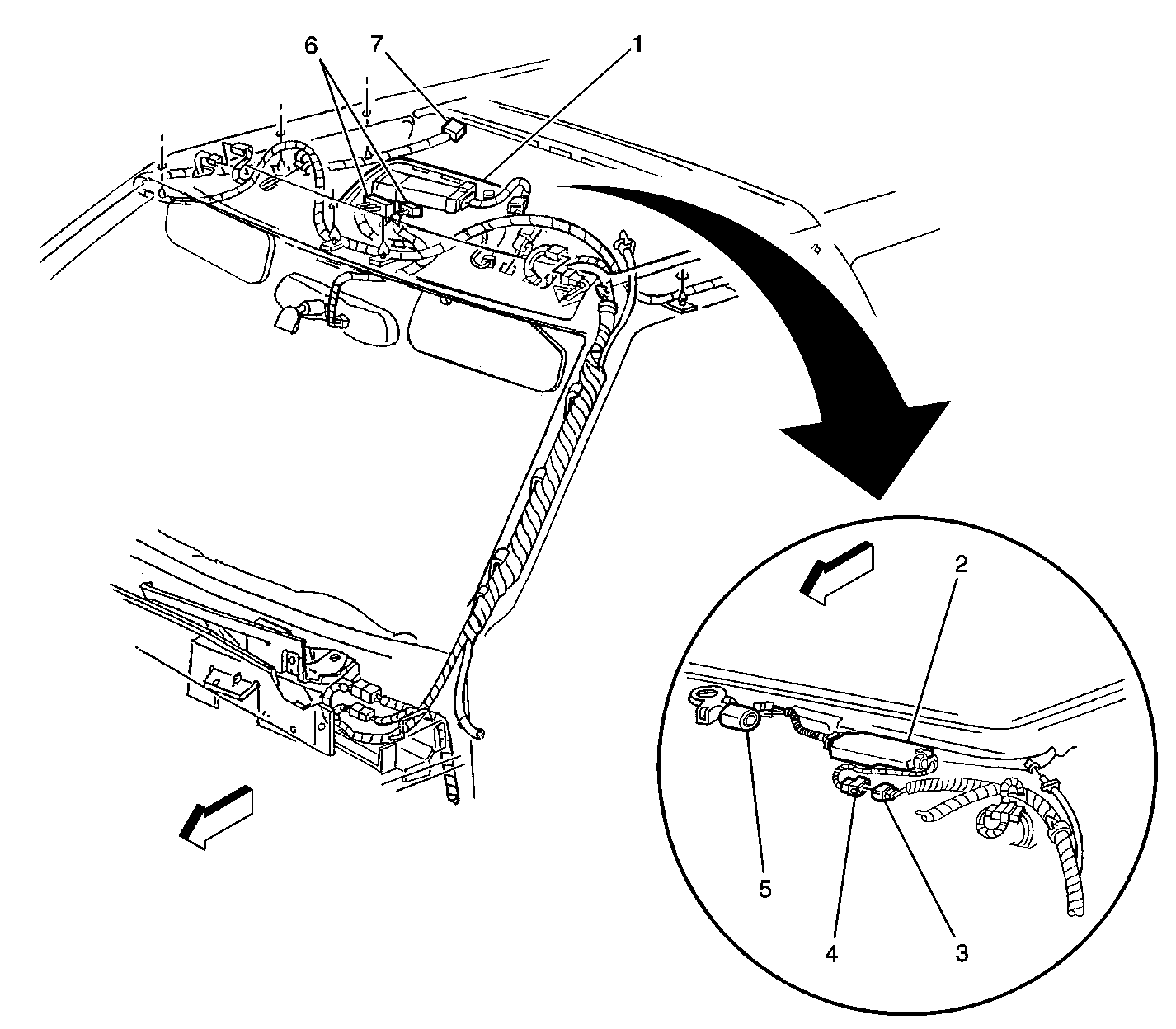 6
7
1
2
5
4
3