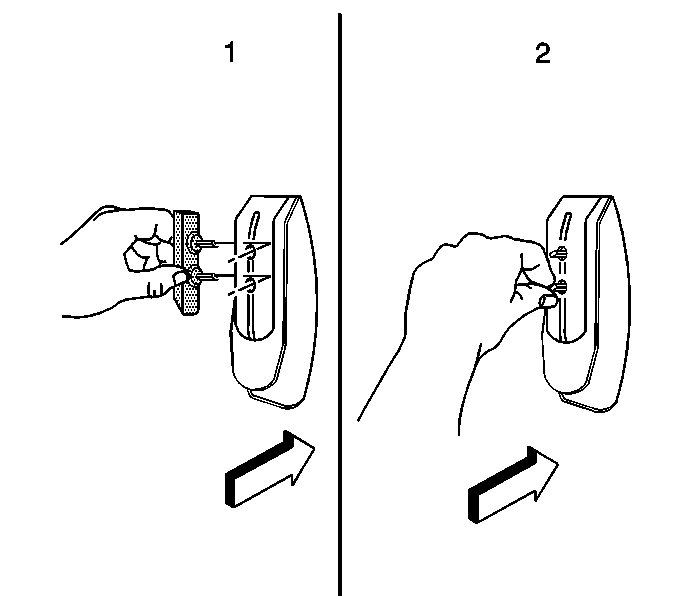 1

2