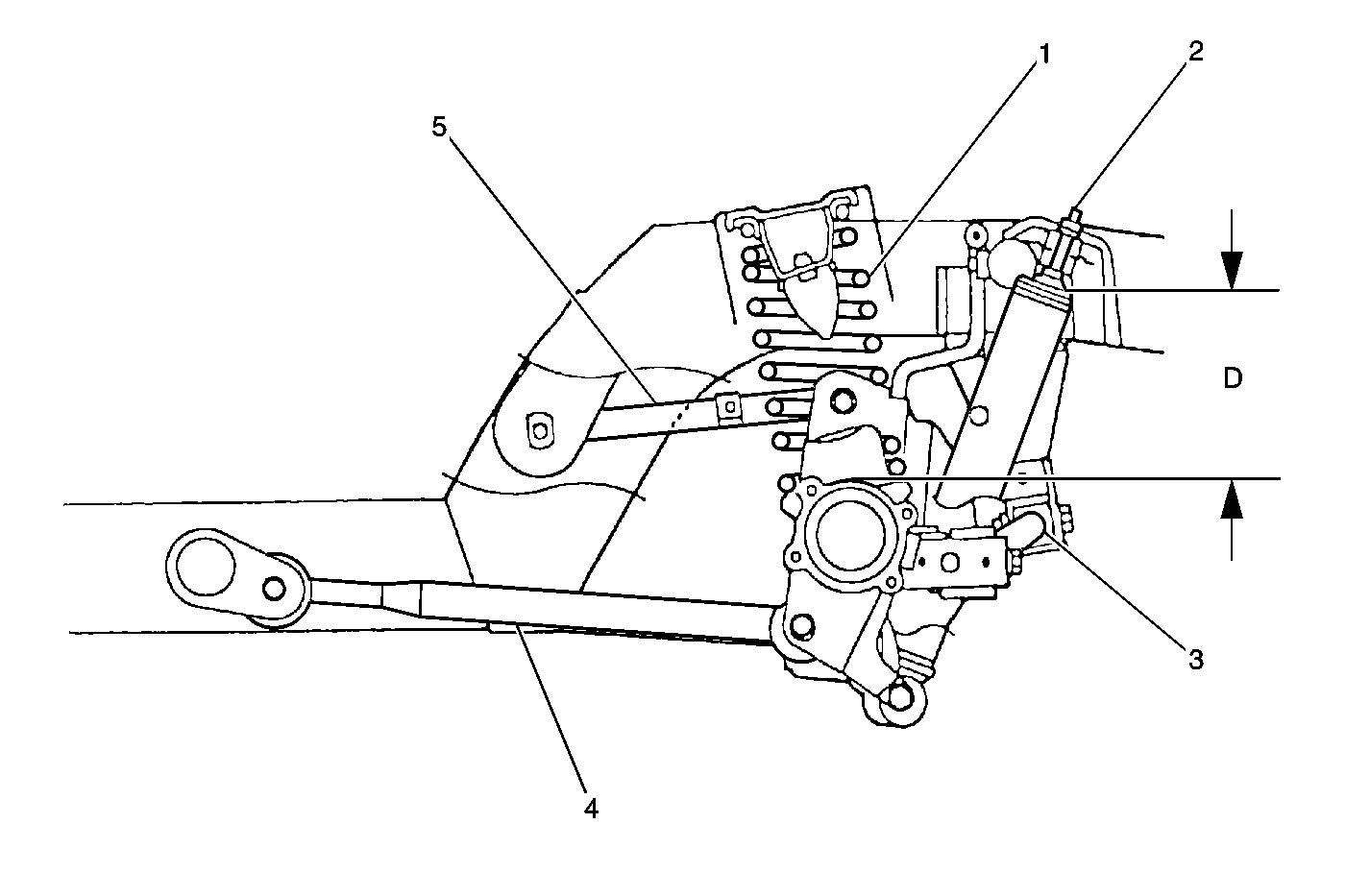 1
2
5
D
3
4