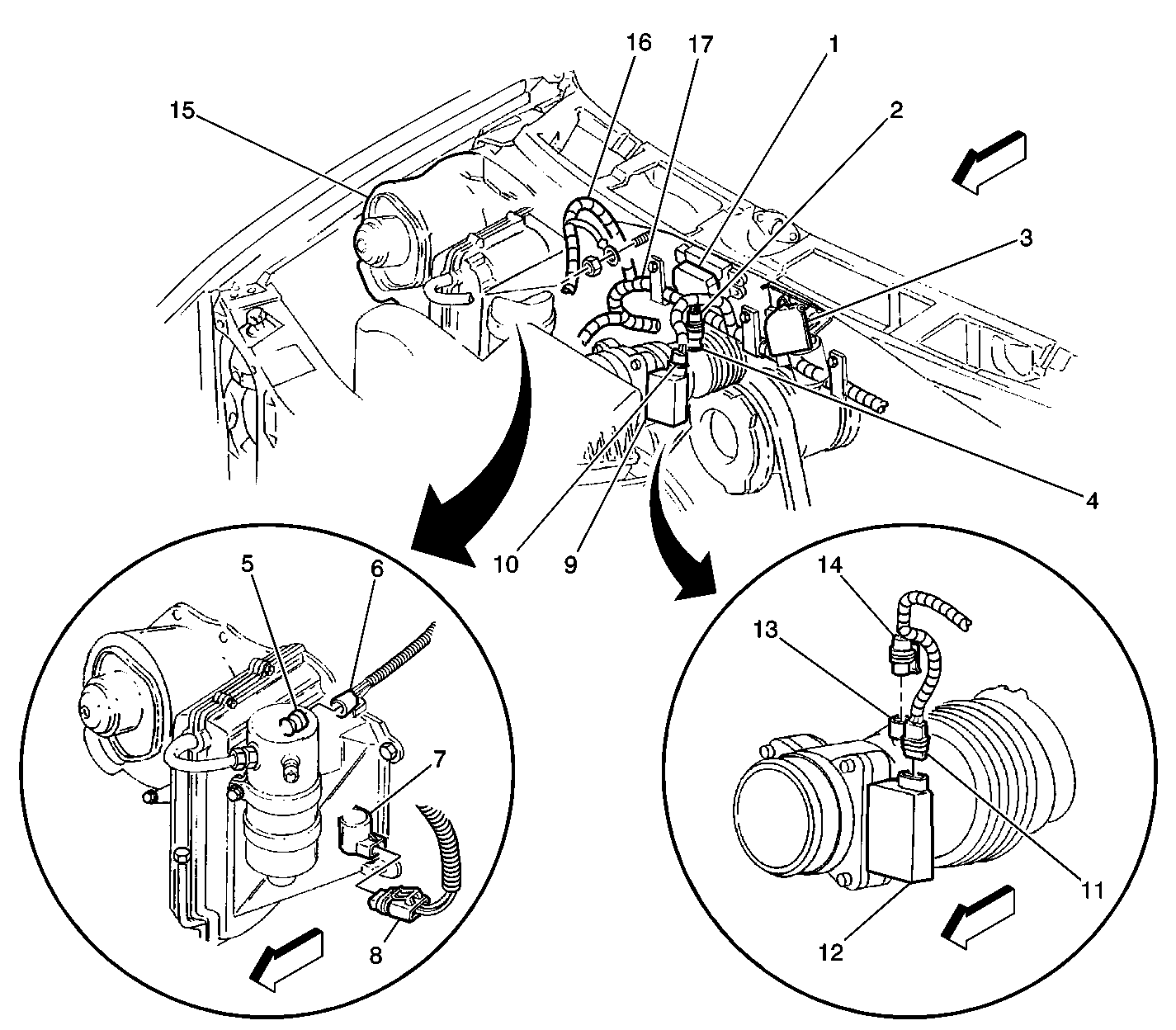 16
17
1
2
15
3
4
10
9
5
6
7
8
14
13
11
12