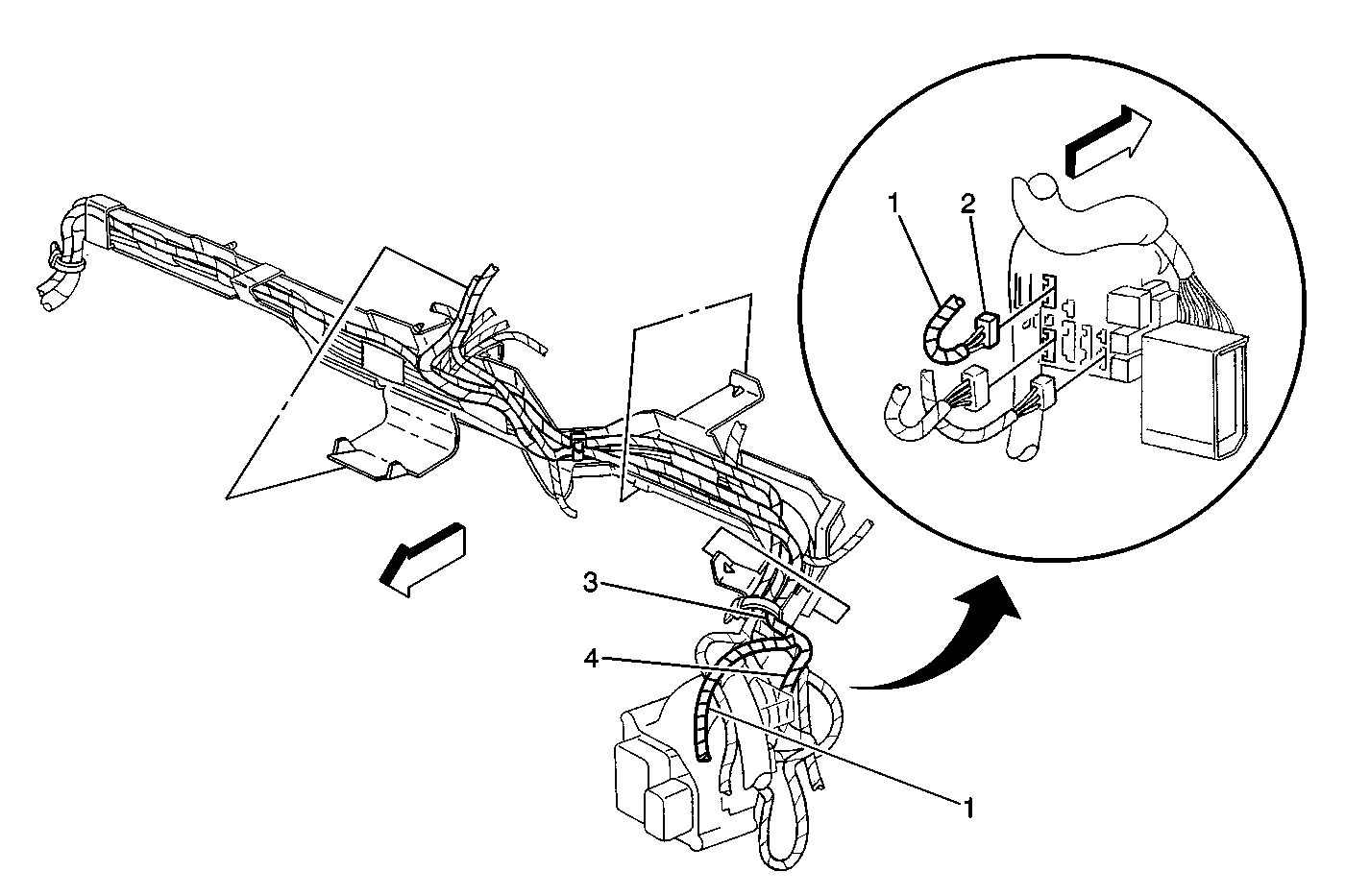 1
2
3
4
1