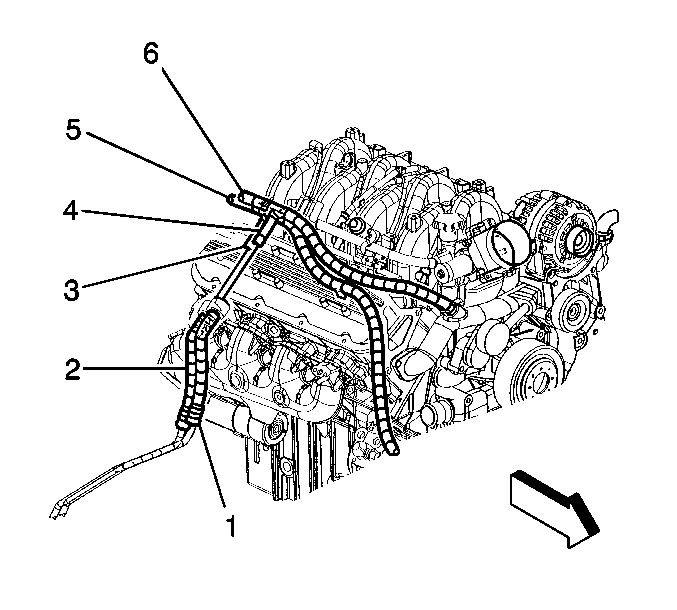 6
5
4
3
2
1