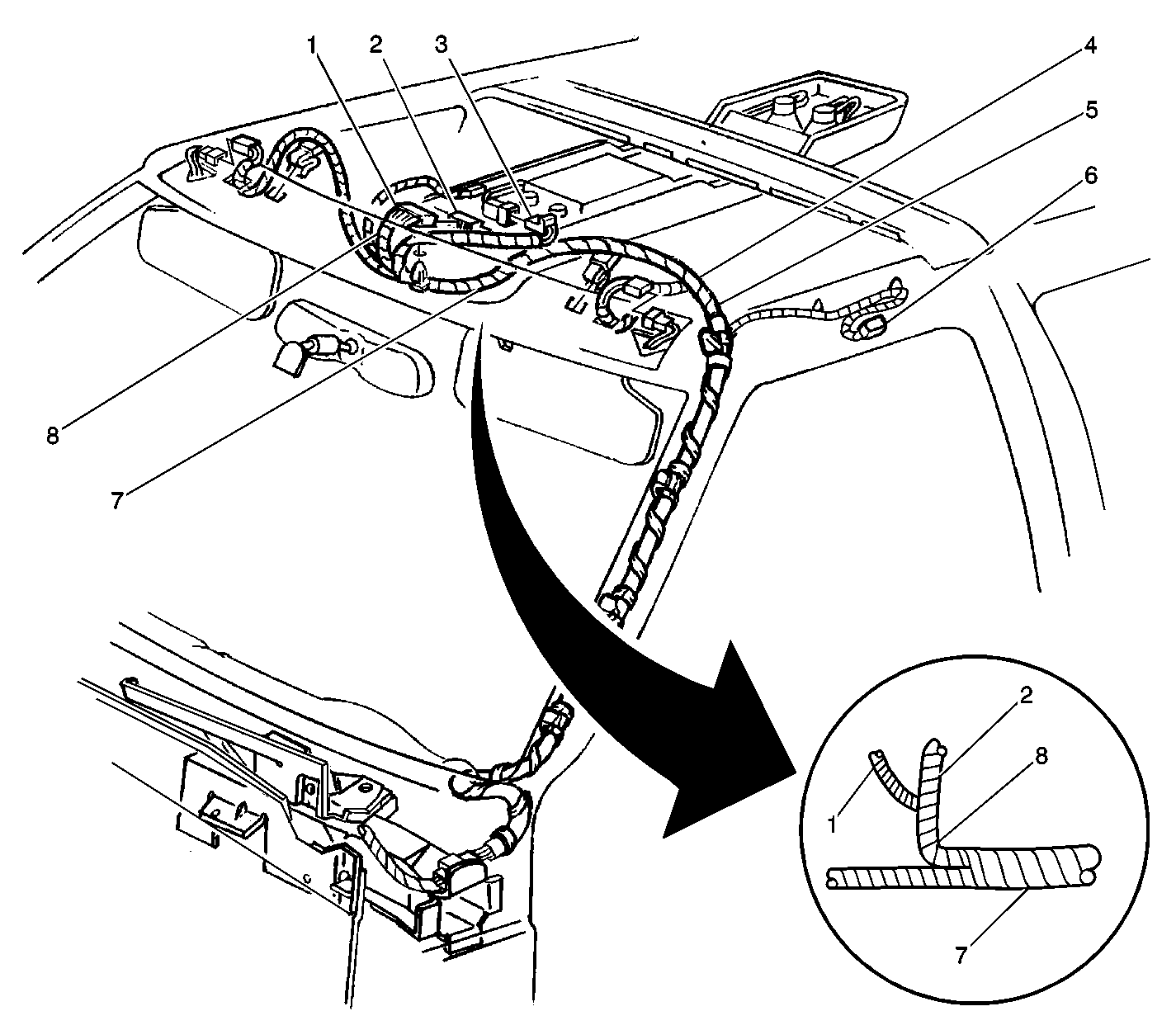 1
2
3
4
5
6
8
7
2
8
1
7