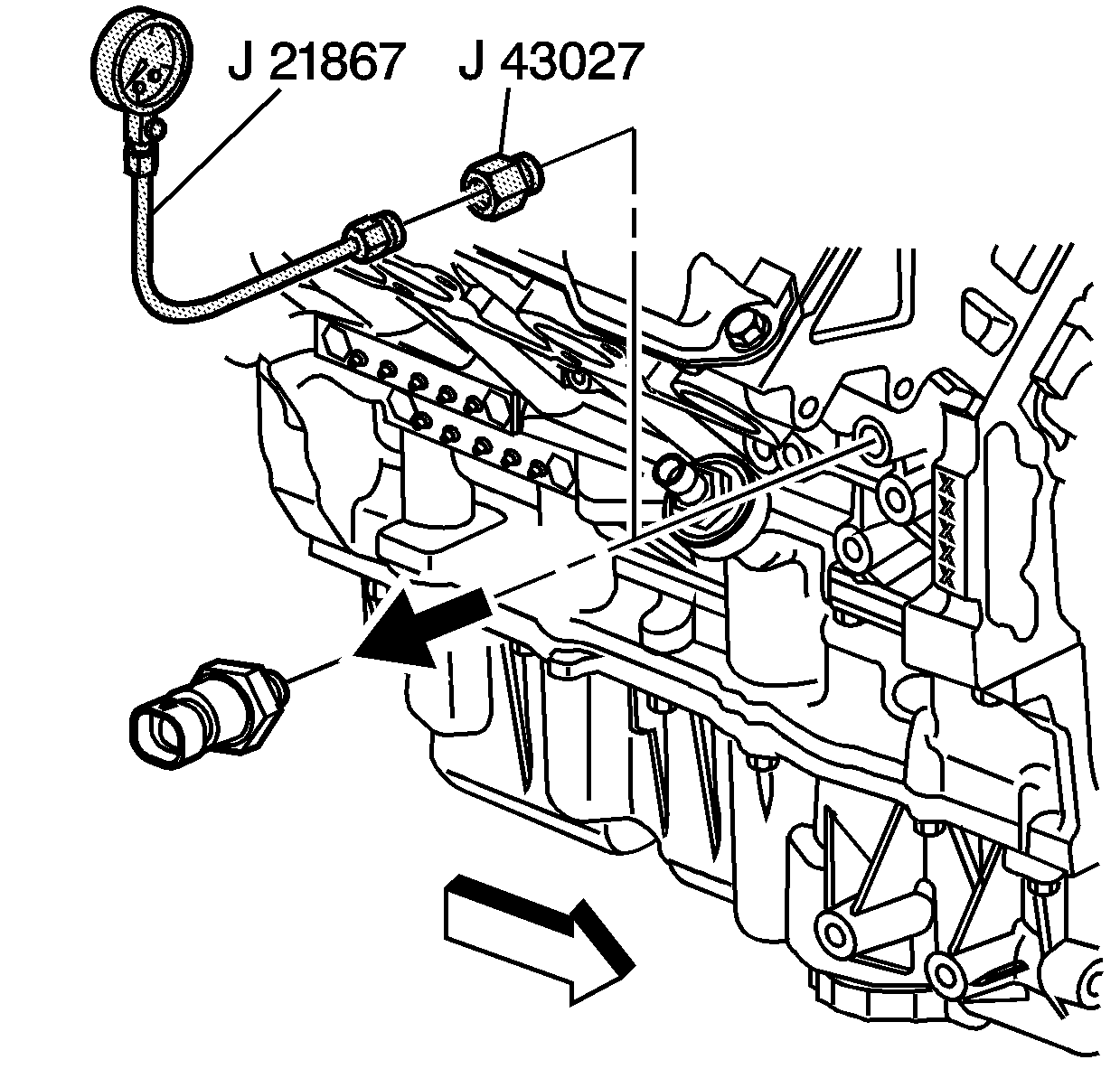 J 21867
J 43027