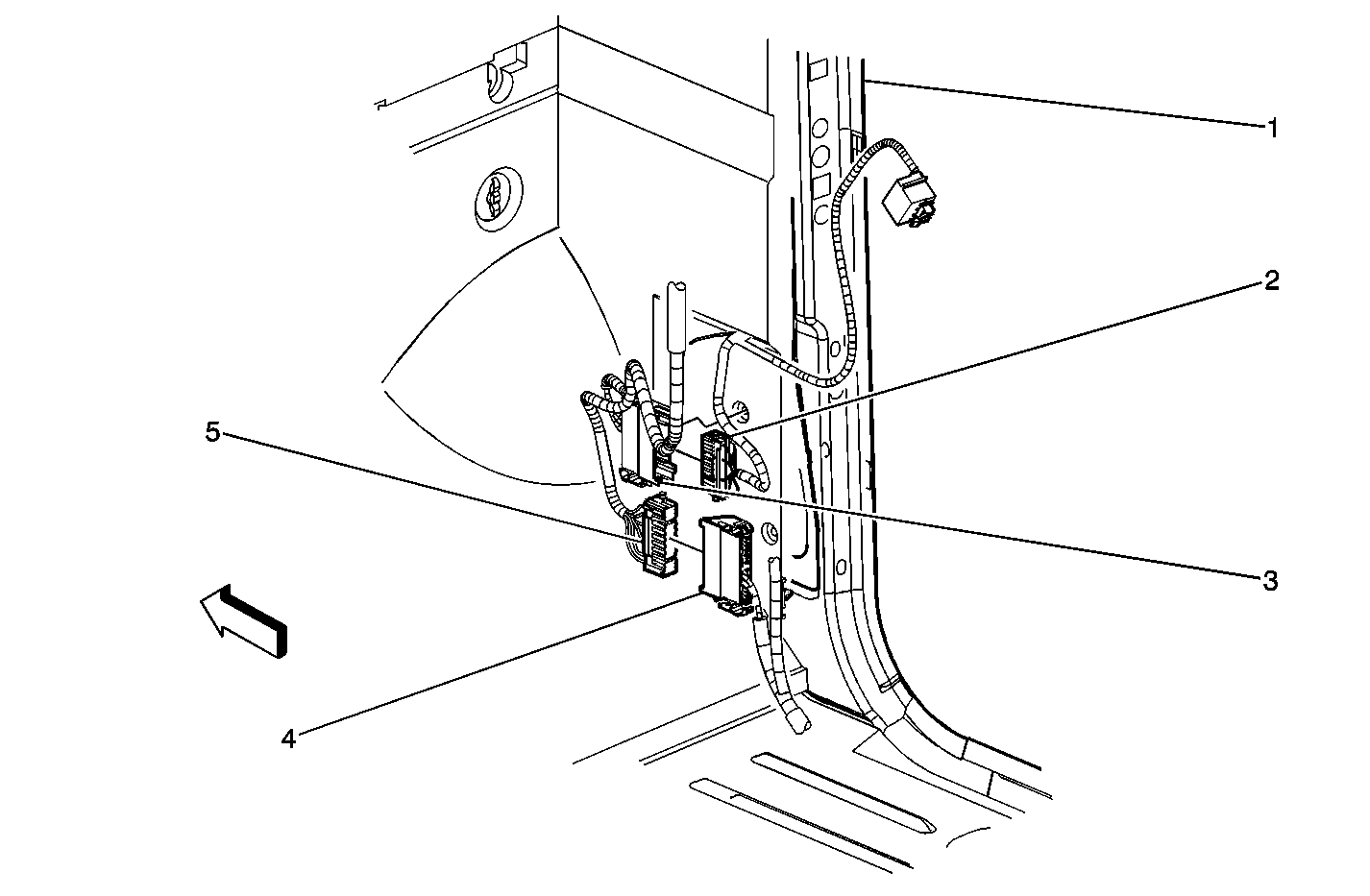 1
2
5
3
4