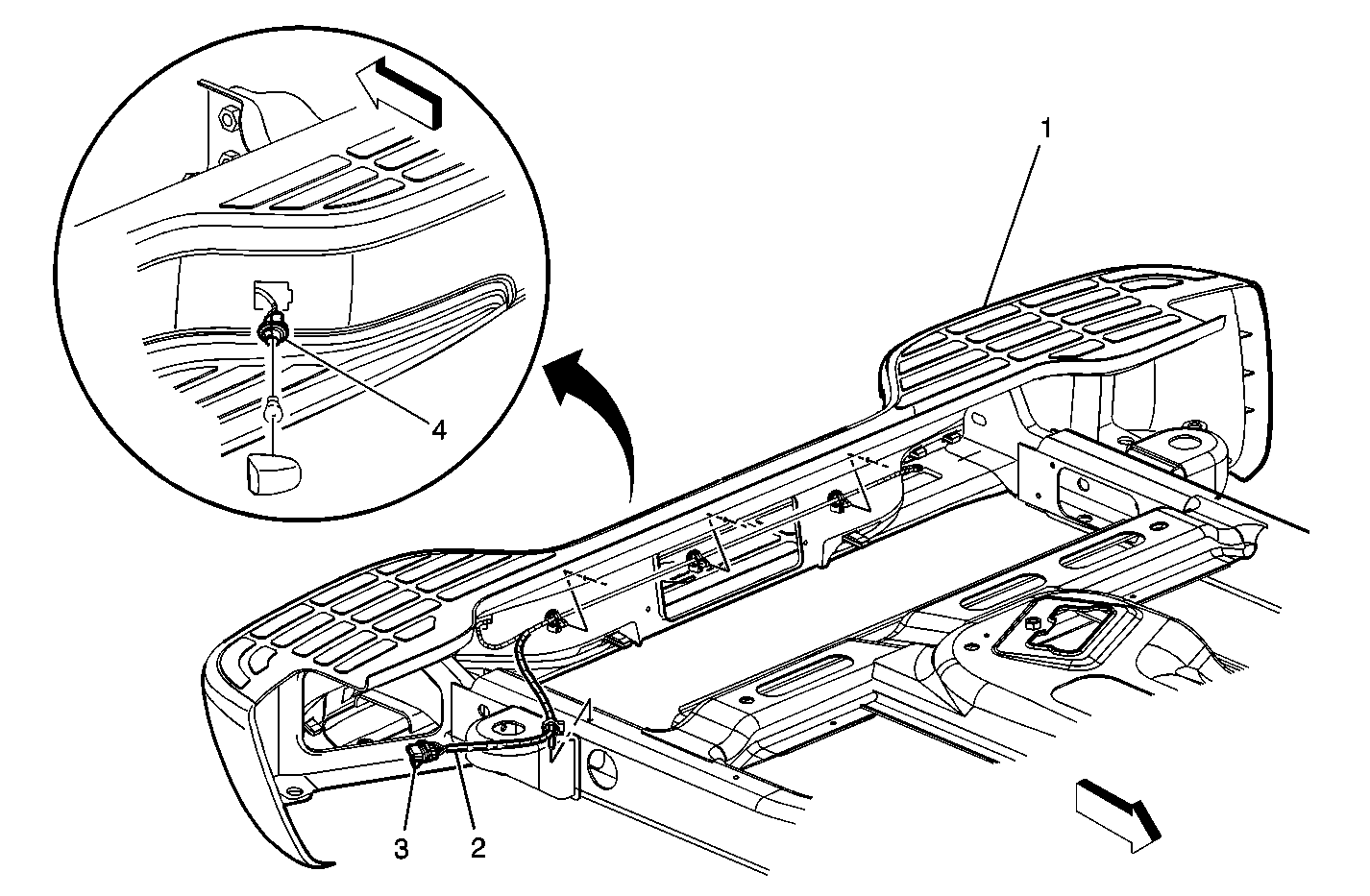 1
4
3
2