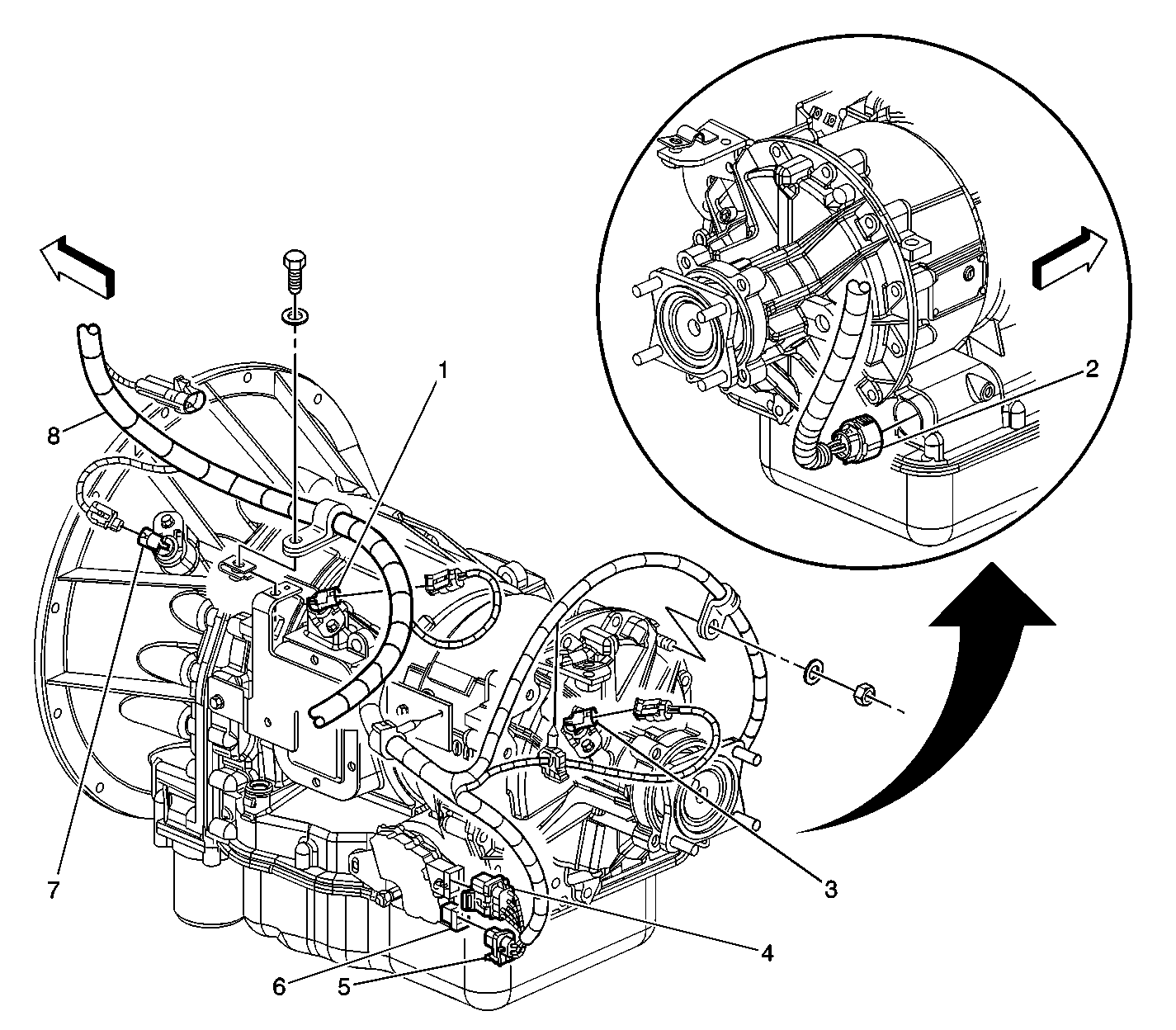 1
2
8
7
3
4
6
5