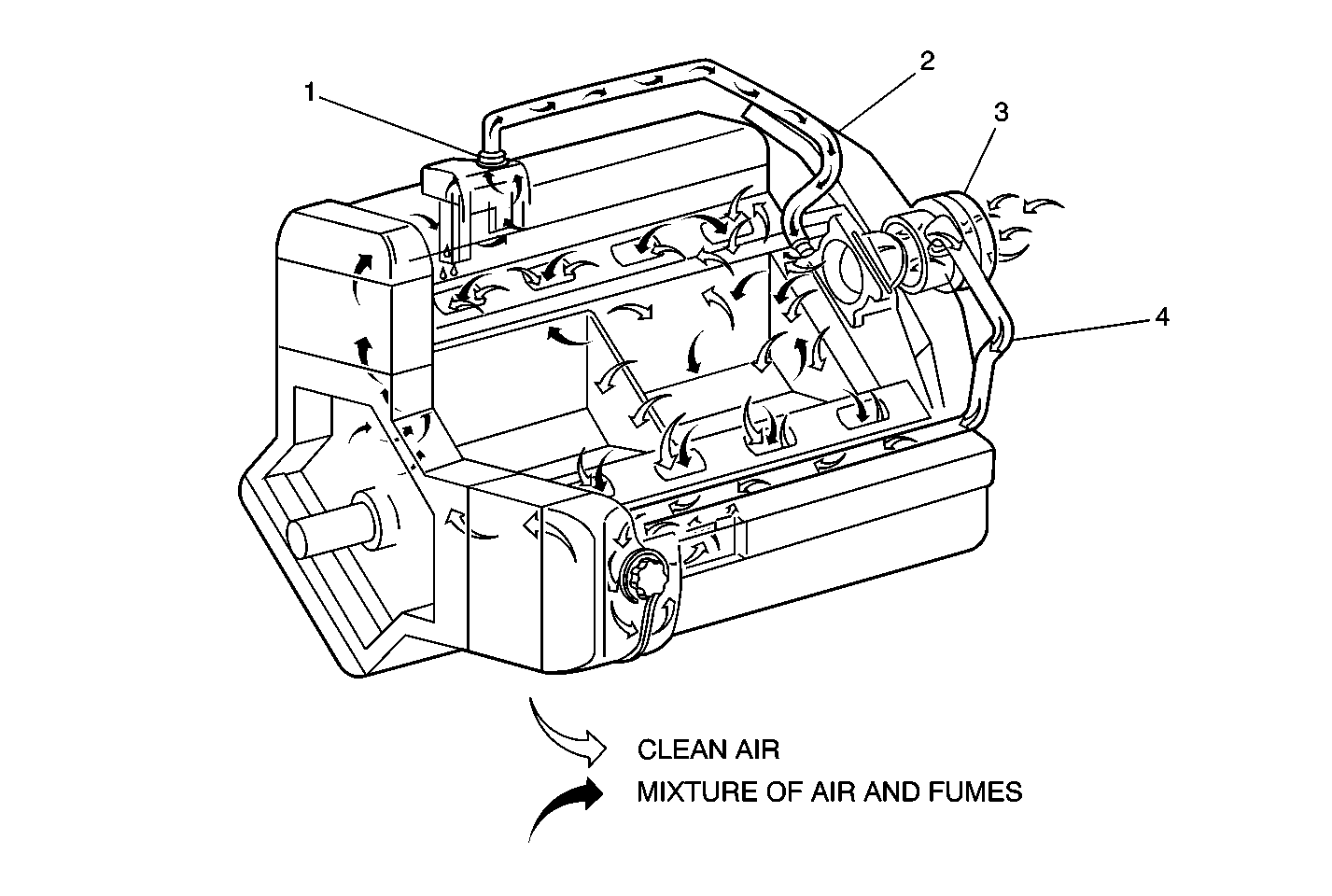 1

2

3

4

CLEAN AIR

MIXTURE OF AIR AND FUMES