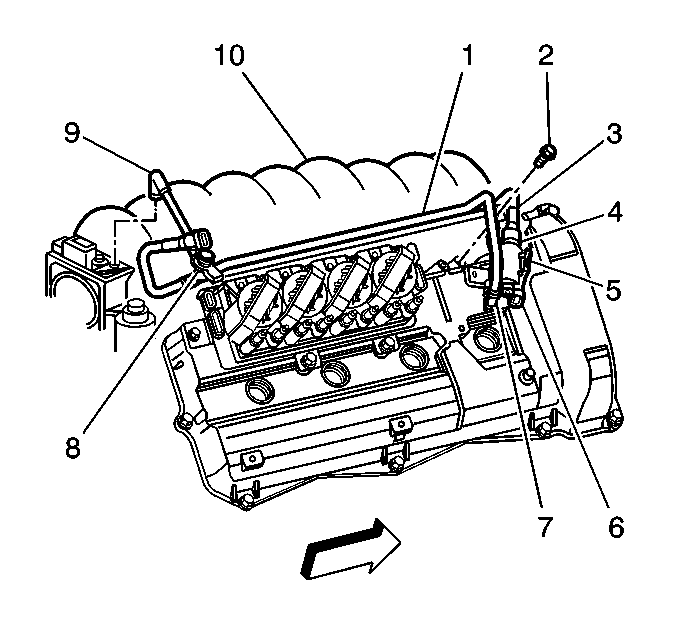 10
1
2
9
3
4
5
8
7
6