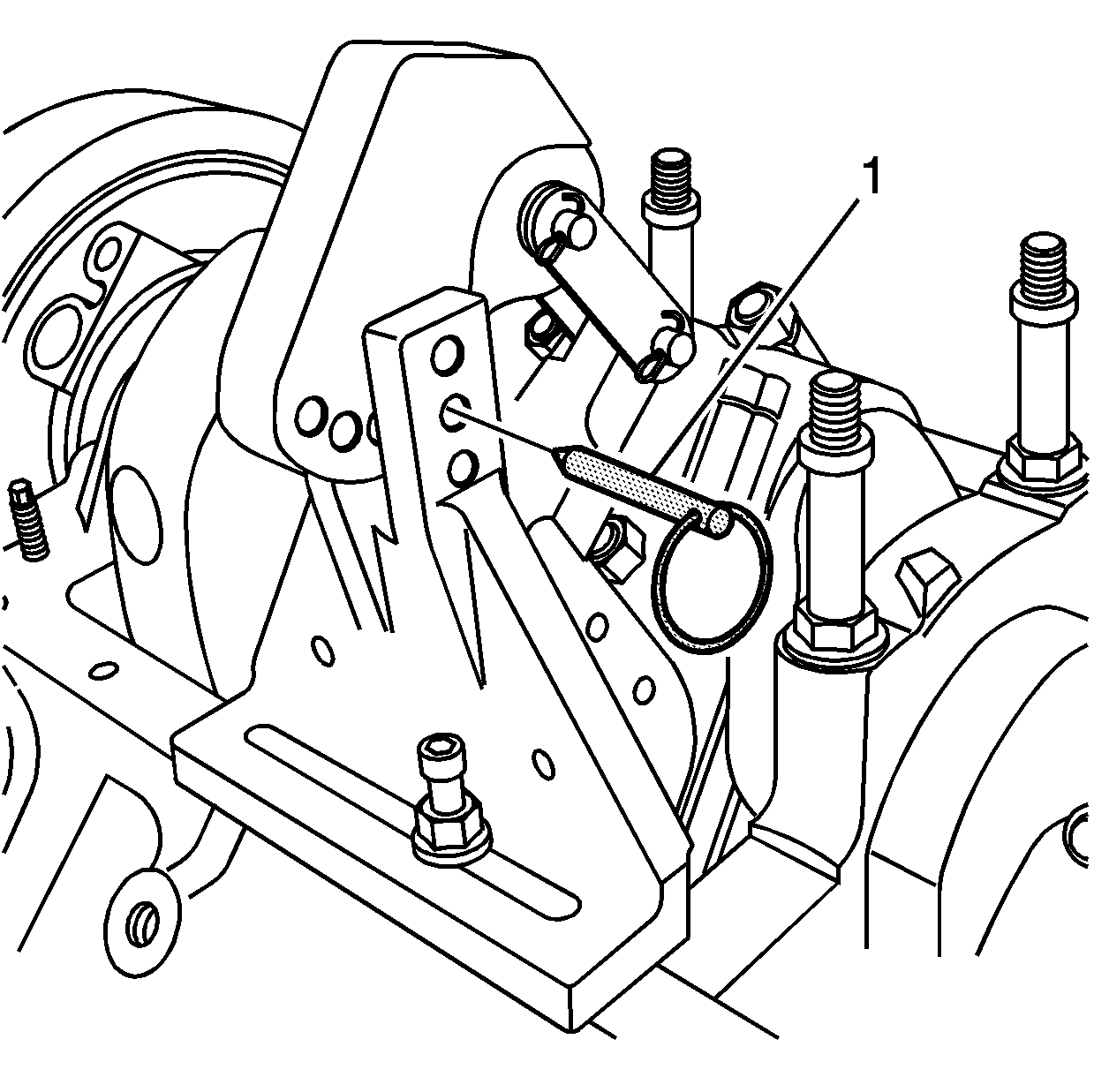 1