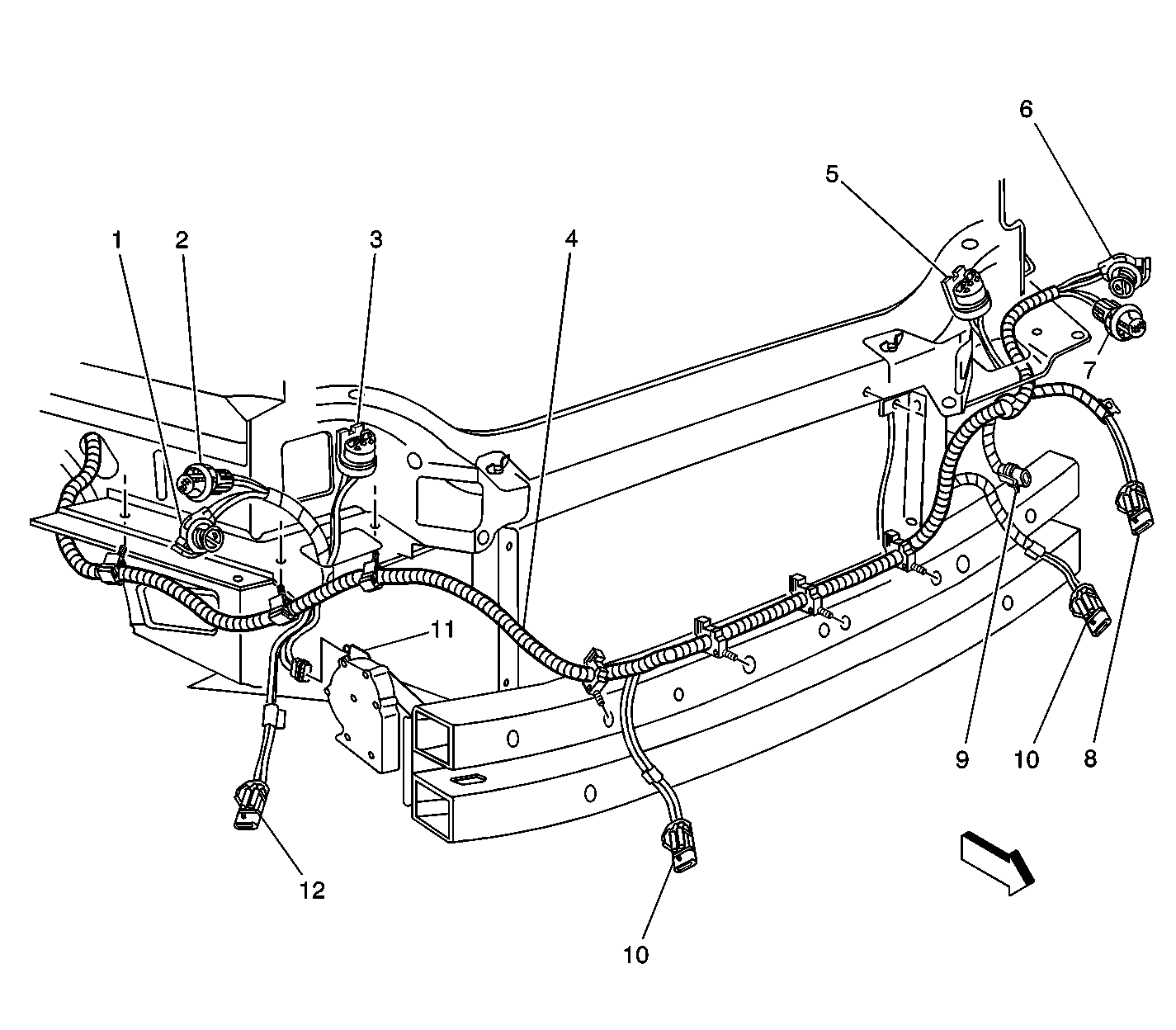 6
5
1
2
3
4
7
11
9
10
8
12
10