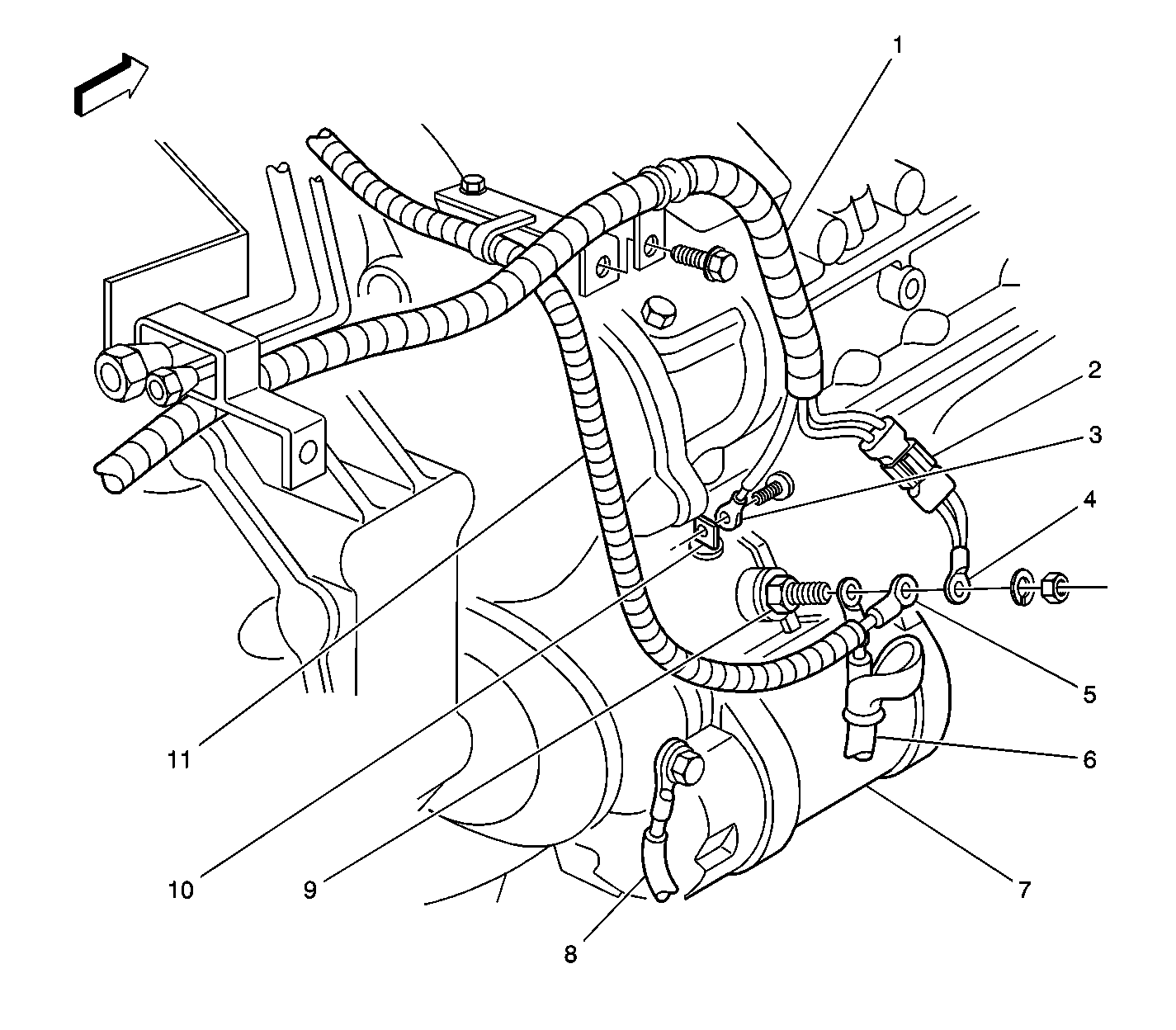 1
2
3
4
5
6
7
8
9
10
11