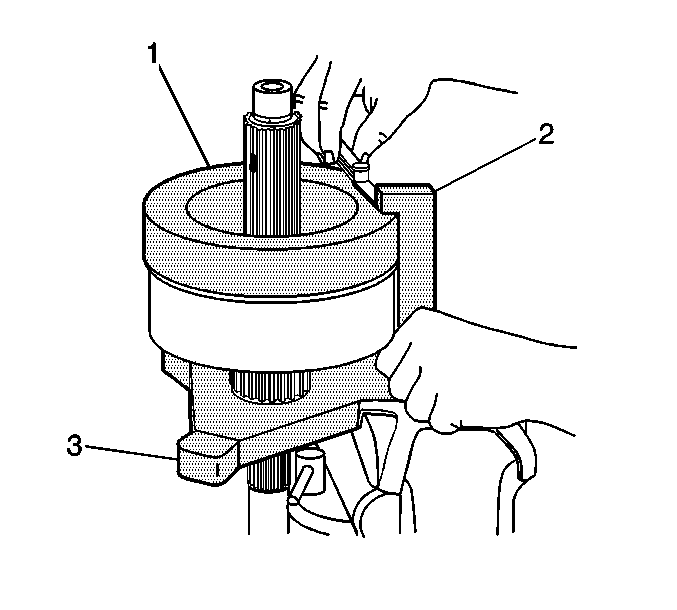 1
2
3