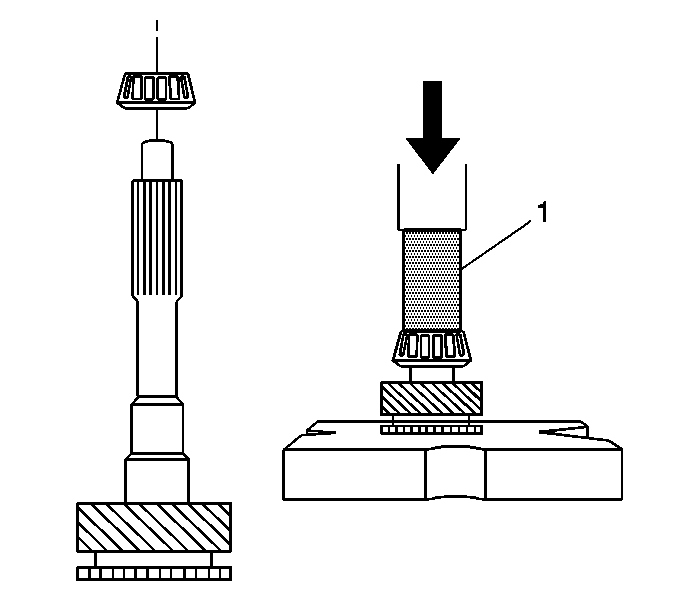 1