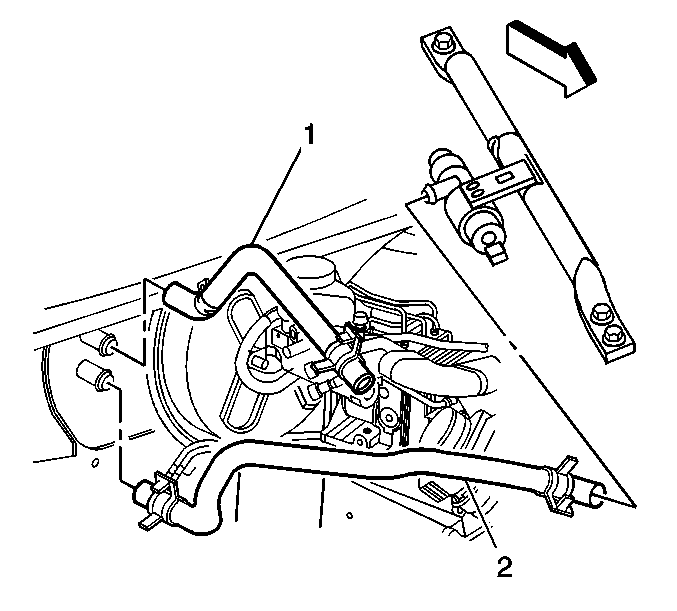 1
2