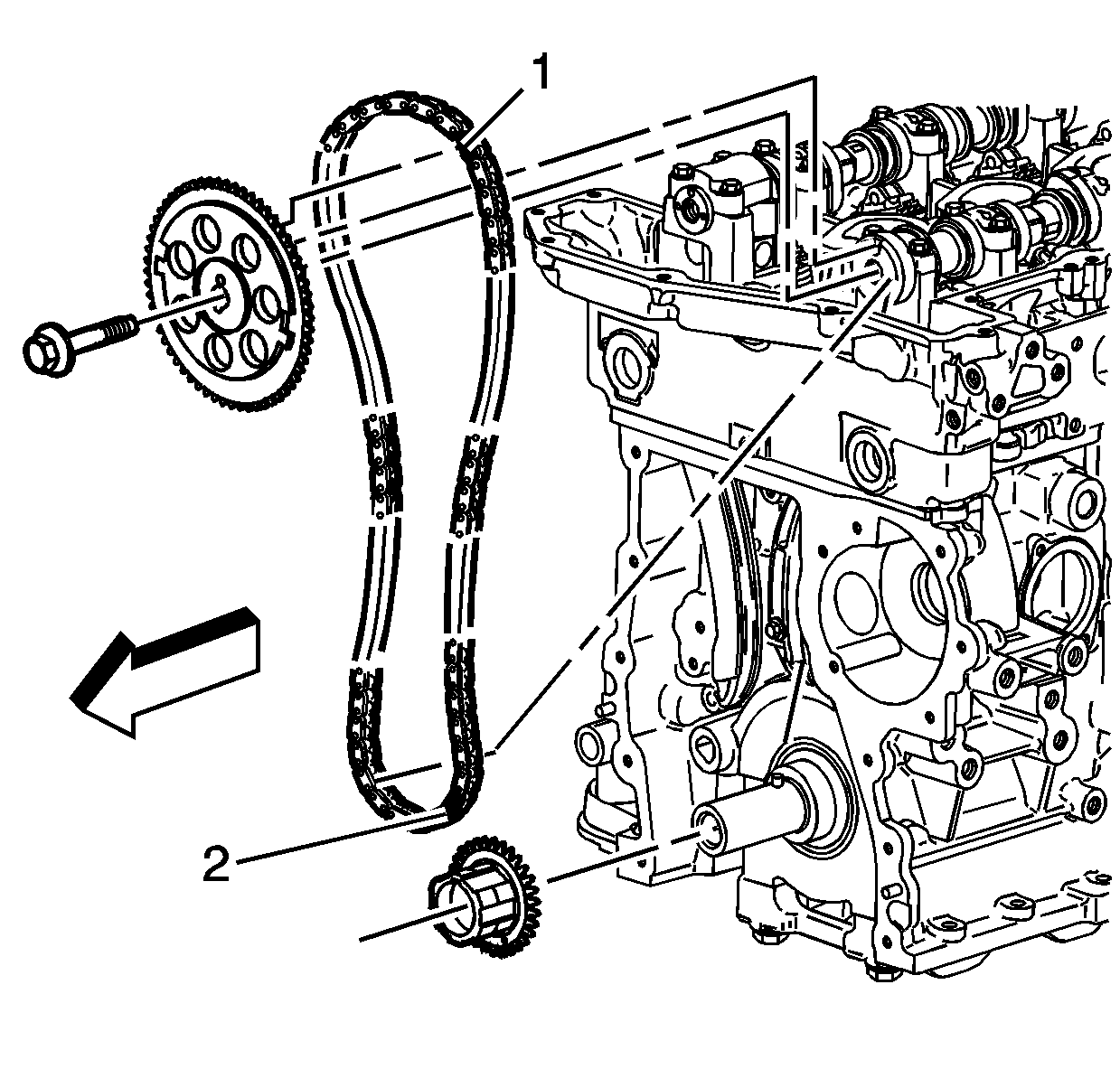 1

2