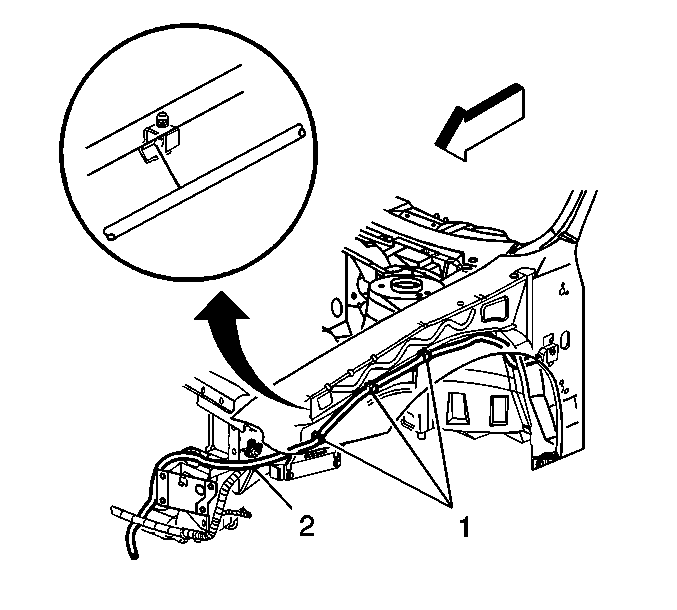 2
1