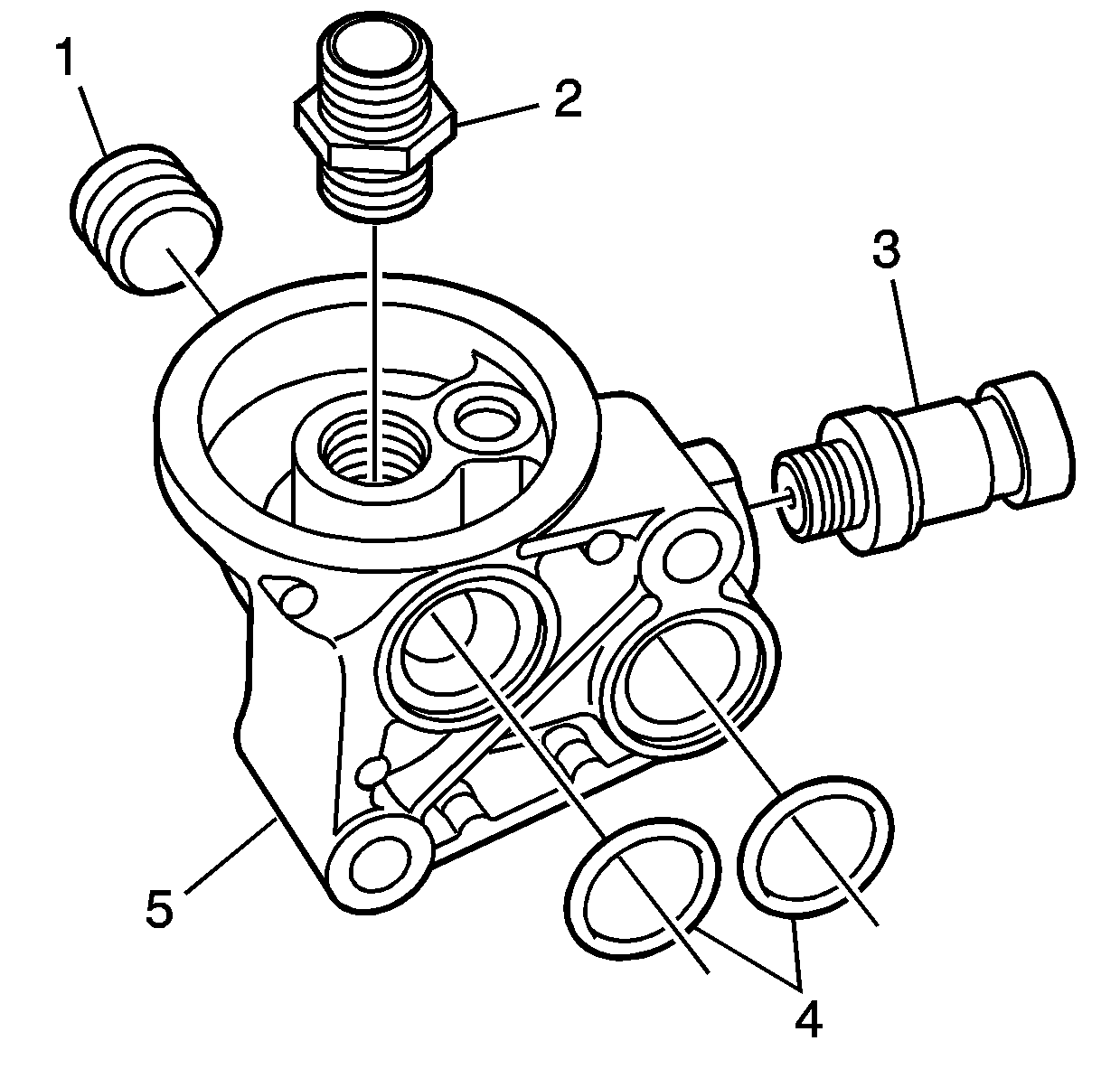 1
2
3
5
4