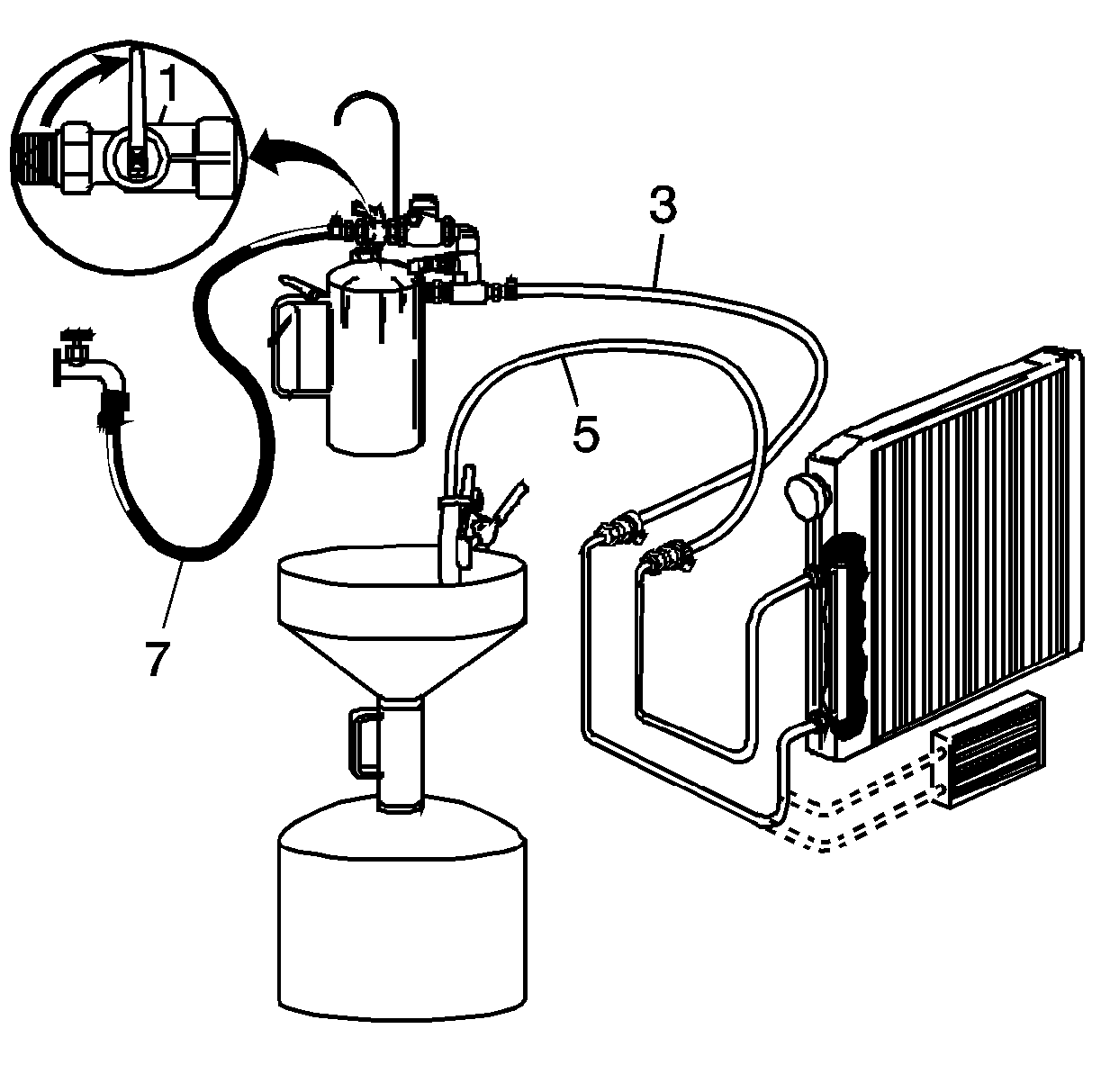 1
3
5
7