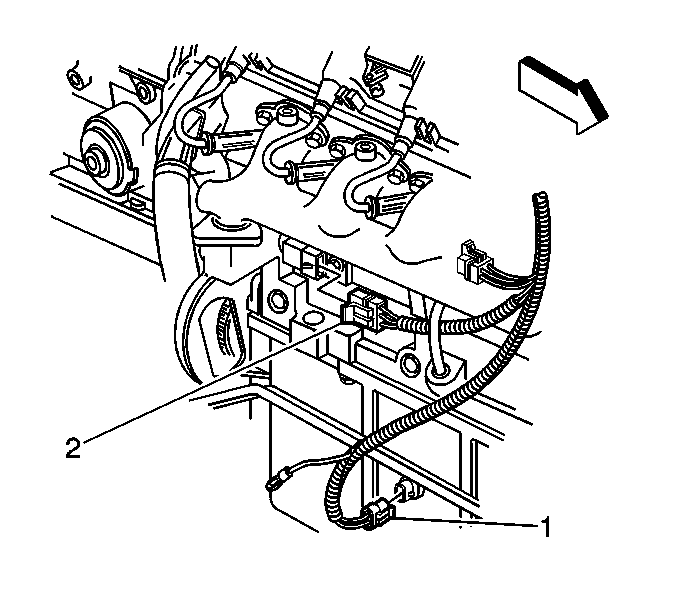 2

1