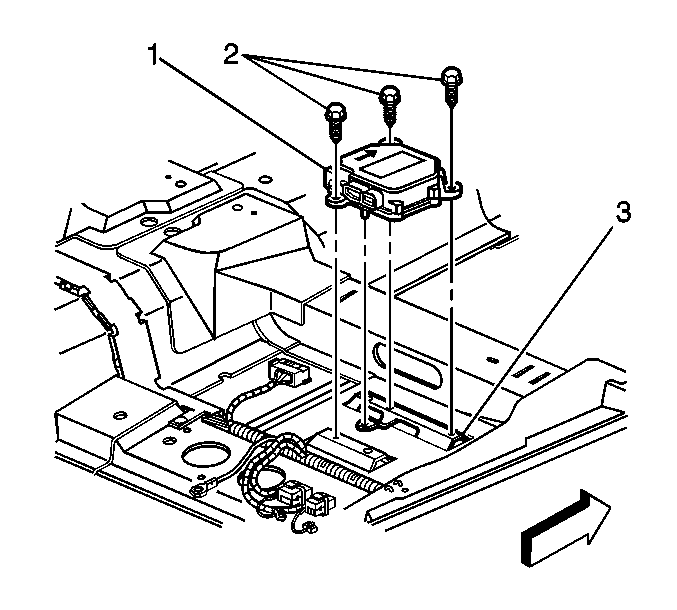 1
2
3