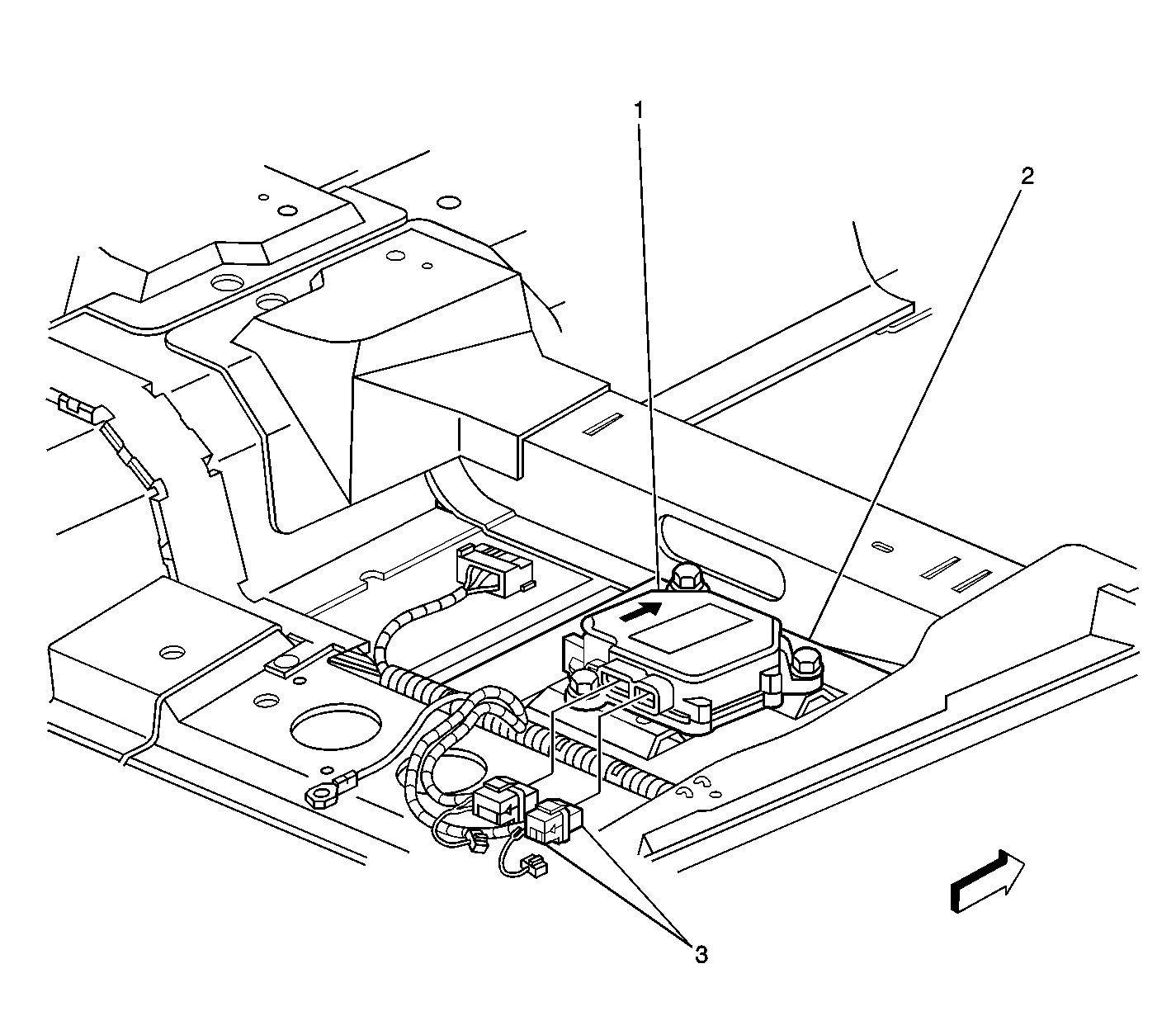 1
2
3