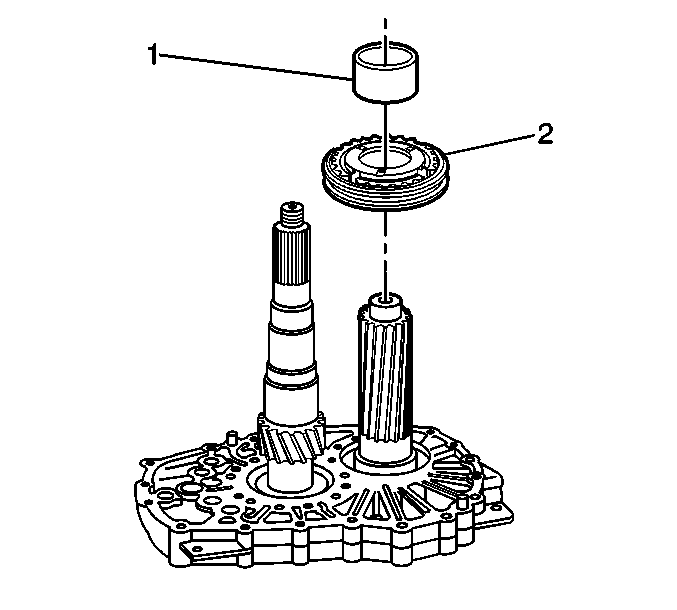 1
2