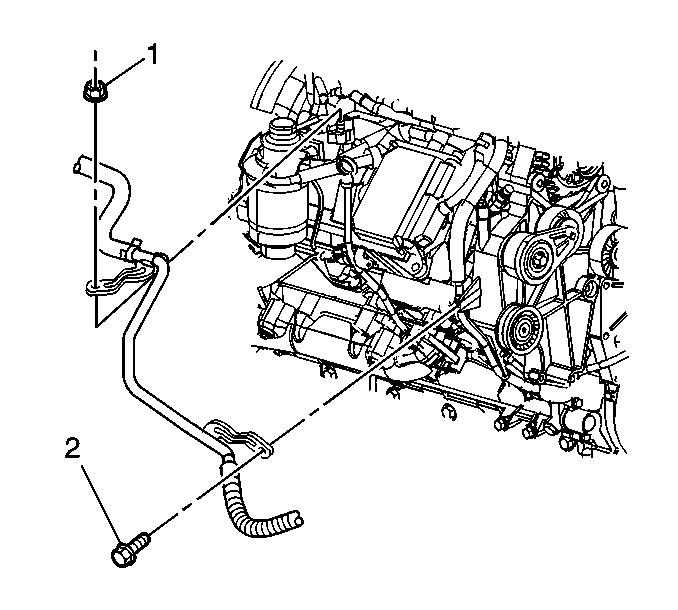 1
2