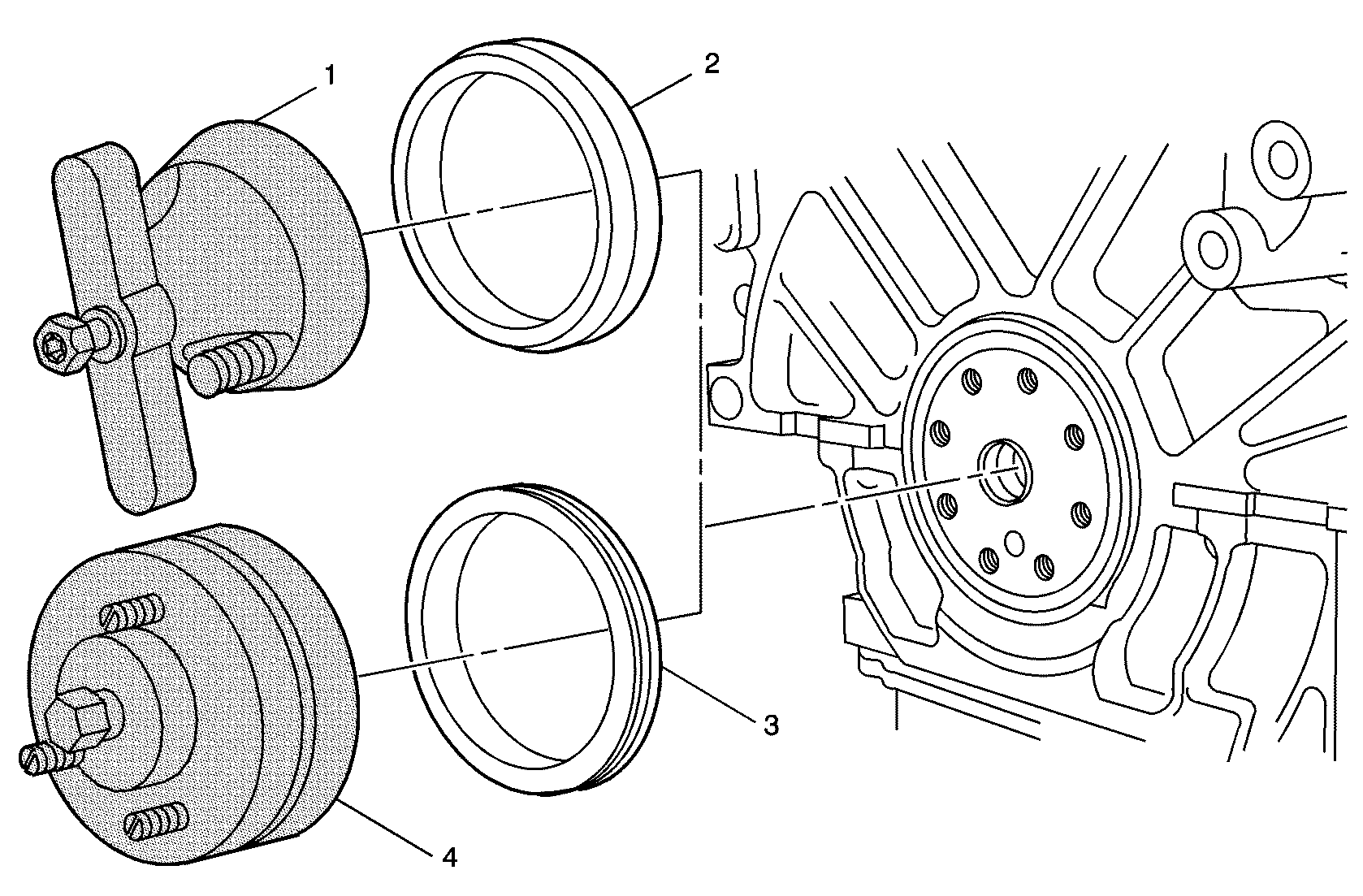 1
2
3
4