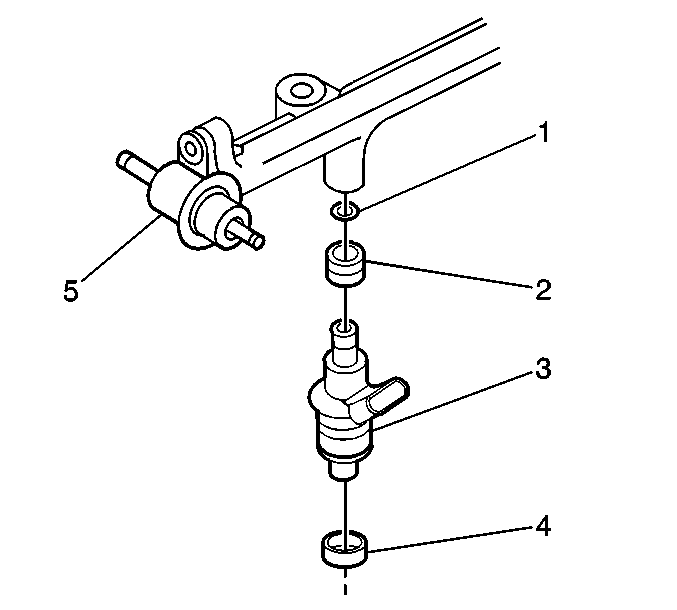 1
5
2
3
4