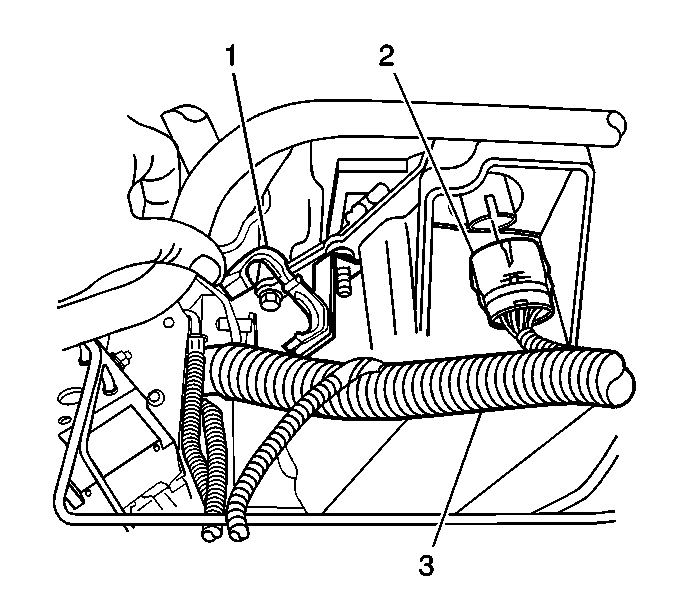 1
2
3