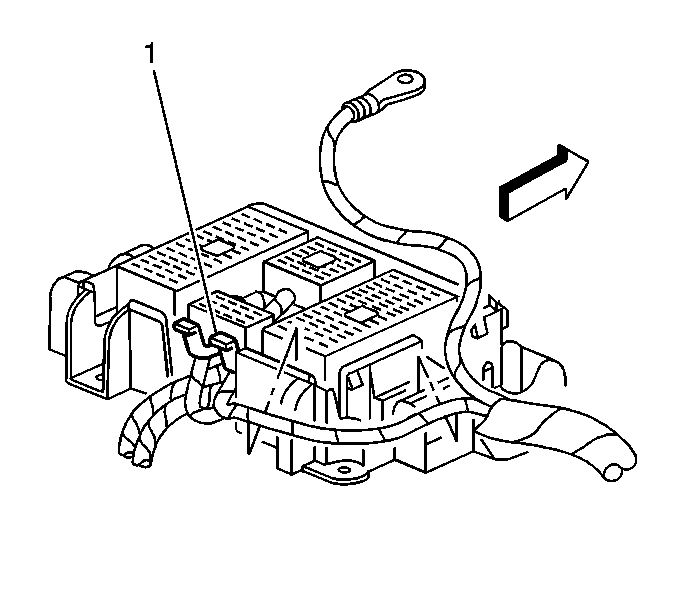 1