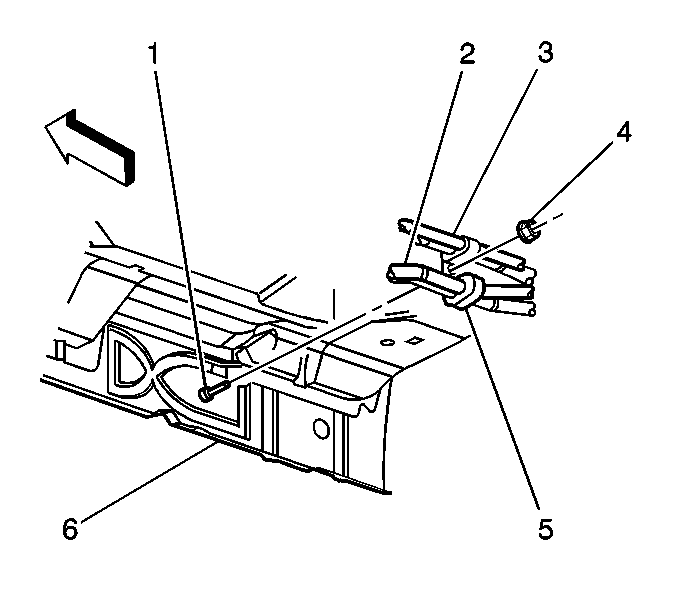 1
2
3
4
6
5